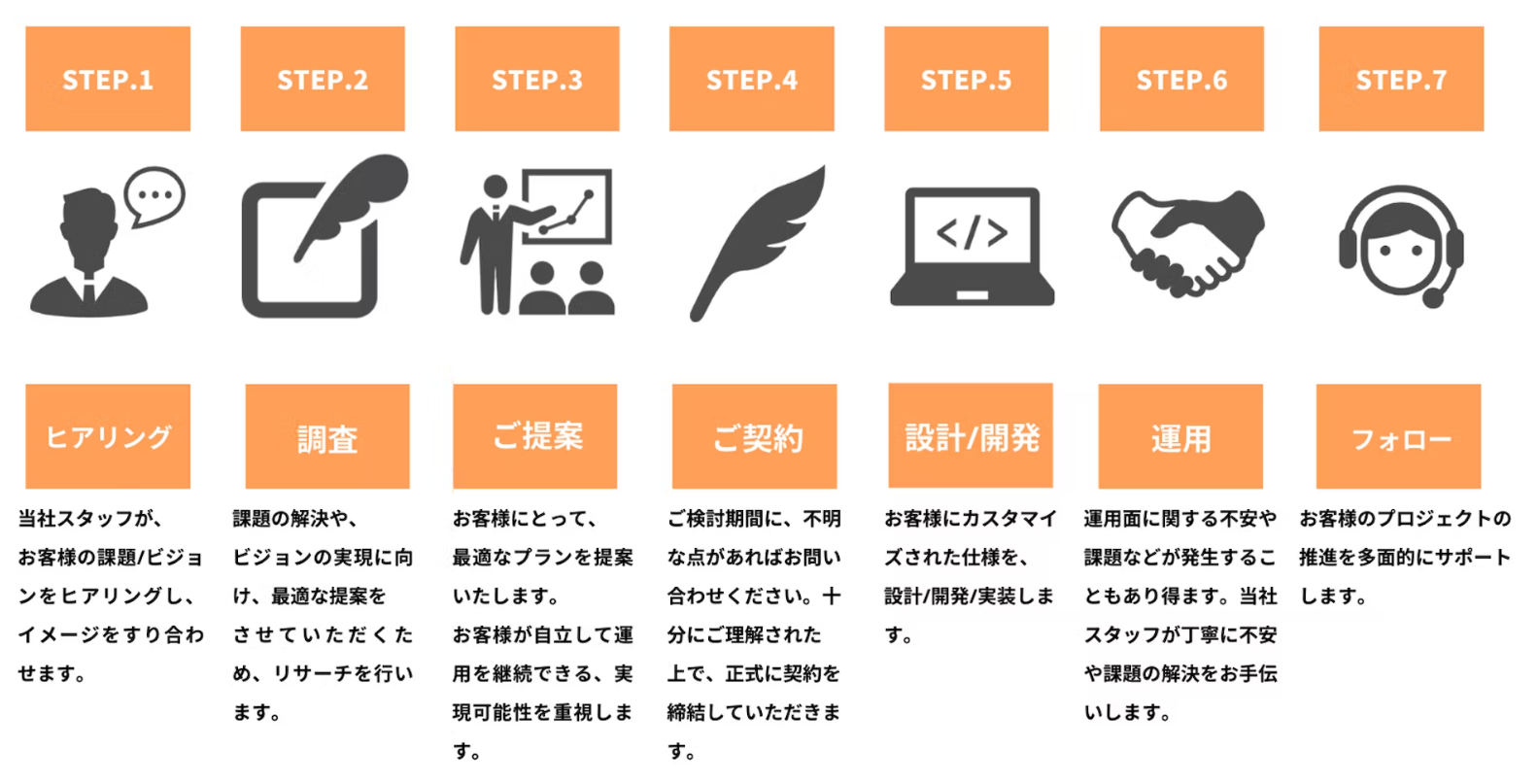 STEP.1

ヒアリング

当社スタッフが、お客様の課題/ビジョンをヒアリングし、イメージをすり合わせます。

STEP.2

調査

課題の解決や、ビジョンの実現に向け、最適な提案をさせていただくため、リサーチを行います。

STEP.3

ご提案

お客様にとって、最適なプランを提案いたします。お客様が自立して運用を継続できる、実現可能性を重視します。

STEP.4

ご契約

ご検討期間に、不明な点があればお問い合わせください。十分にご理解された上で、正式に契約を締結していただきます。

STEP.5

</>

設計/開発

お客様にカスタマイズされた仕様を、設計/開発/実装します。

STEP.6

運用

運用面に関する不安や課題などが発生することもあり得ます。当社スタッフが丁寧に不安や課題の解決をお手伝いします。

STEP.7

フォロー

お客様のプロジェクトの推進を多面的にサポートします。