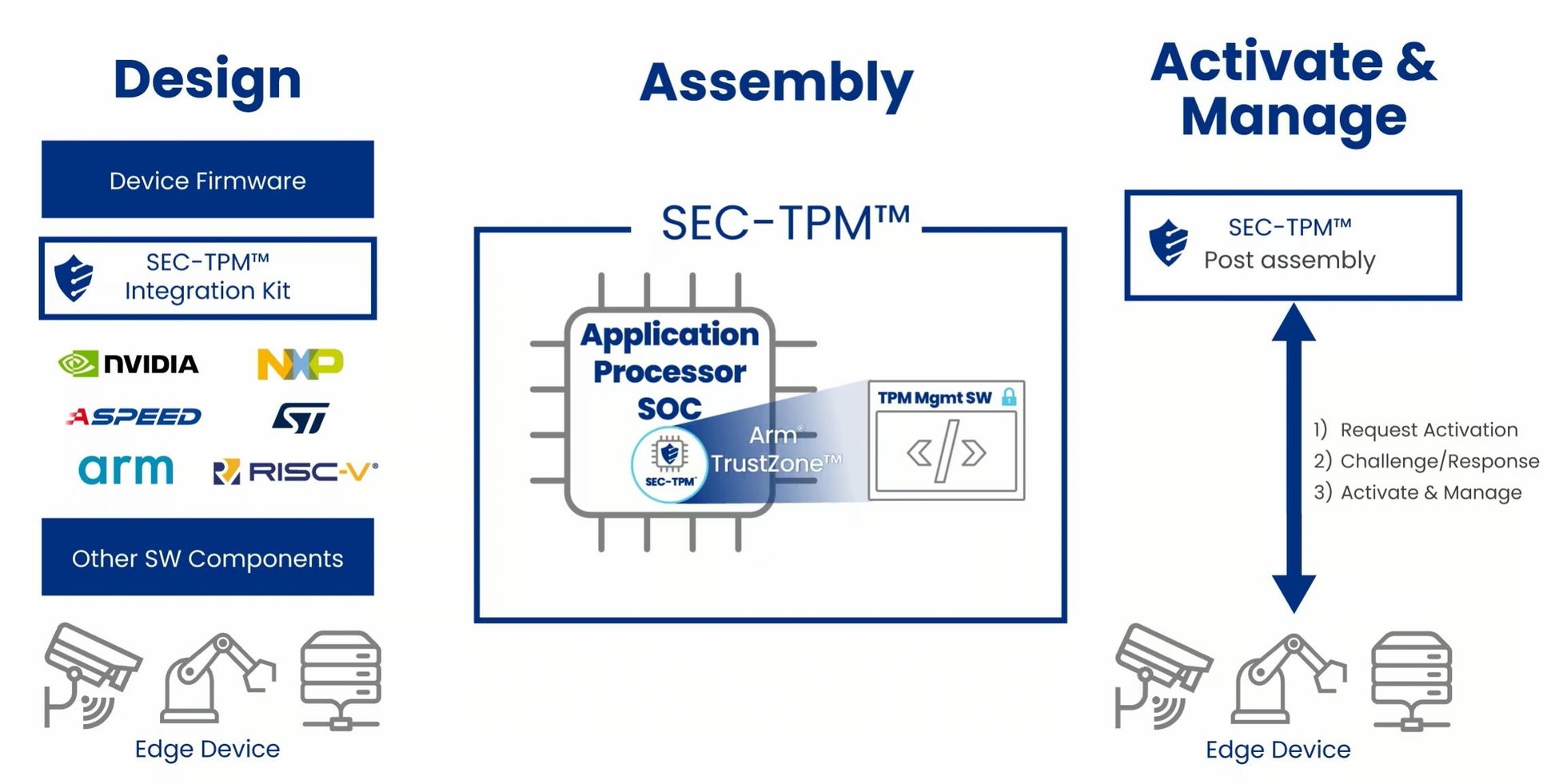 Design

Device Firmware

SEC-TPM™ Integration Kit

NVIDIA
NXP
ASPEED
ST
arm
RISC-V®

Other SW Components

Edge Device

Assembly

SEC-TPM™

Application Processor SOC

SEC-TPM™

Arm® TrustZone™

TPM Mgmt SW

</>

Activate & Manage

SEC-TPM™ Post assembly

1) Request Activation
2) Challenge/Response
3) Activate & Manage

Edge Device