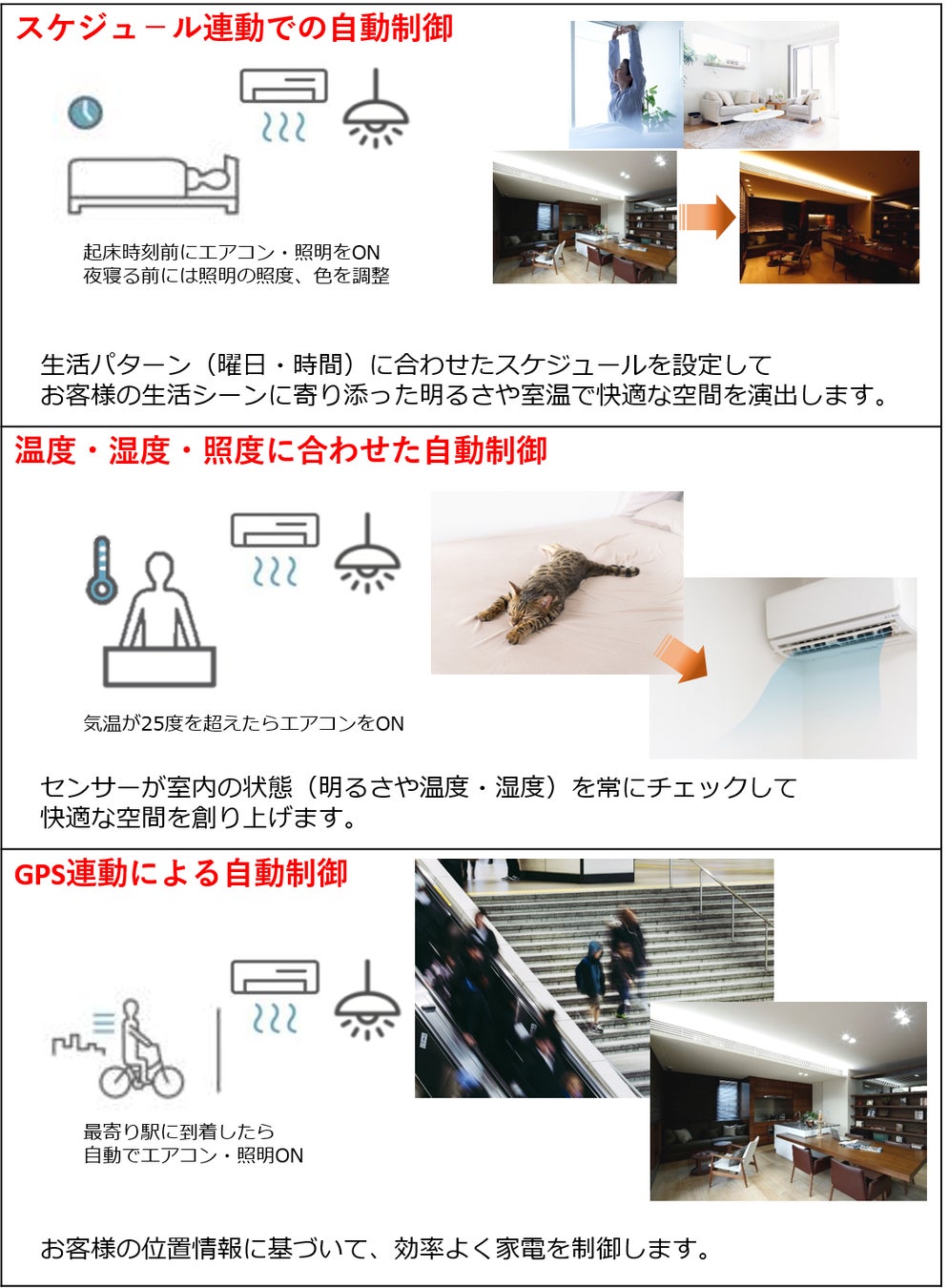 スケジュ－ル連動での自動制御

起床時刻前にエアコン・照明をON
夜寝る前には照明の照度、色を調整

生活パターン（曜日・時間）に合わせたスケジュールを設定して
お客様の生活シーンに寄り添った明るさや室温で快適な空間を演出します。

温度・湿度・照度に合わせた自動制御

気温が25度を超えたらエアコンをON

センサーが室内の状態（明るさや温度・湿度）を常にチェックして
快適な空間を創り上げます。

GPS連動による自動制御

最寄り駅に到着したら
自動でエアコン・照明ON

お客様の位置情報に基づいて、効率よく家電を制御します。