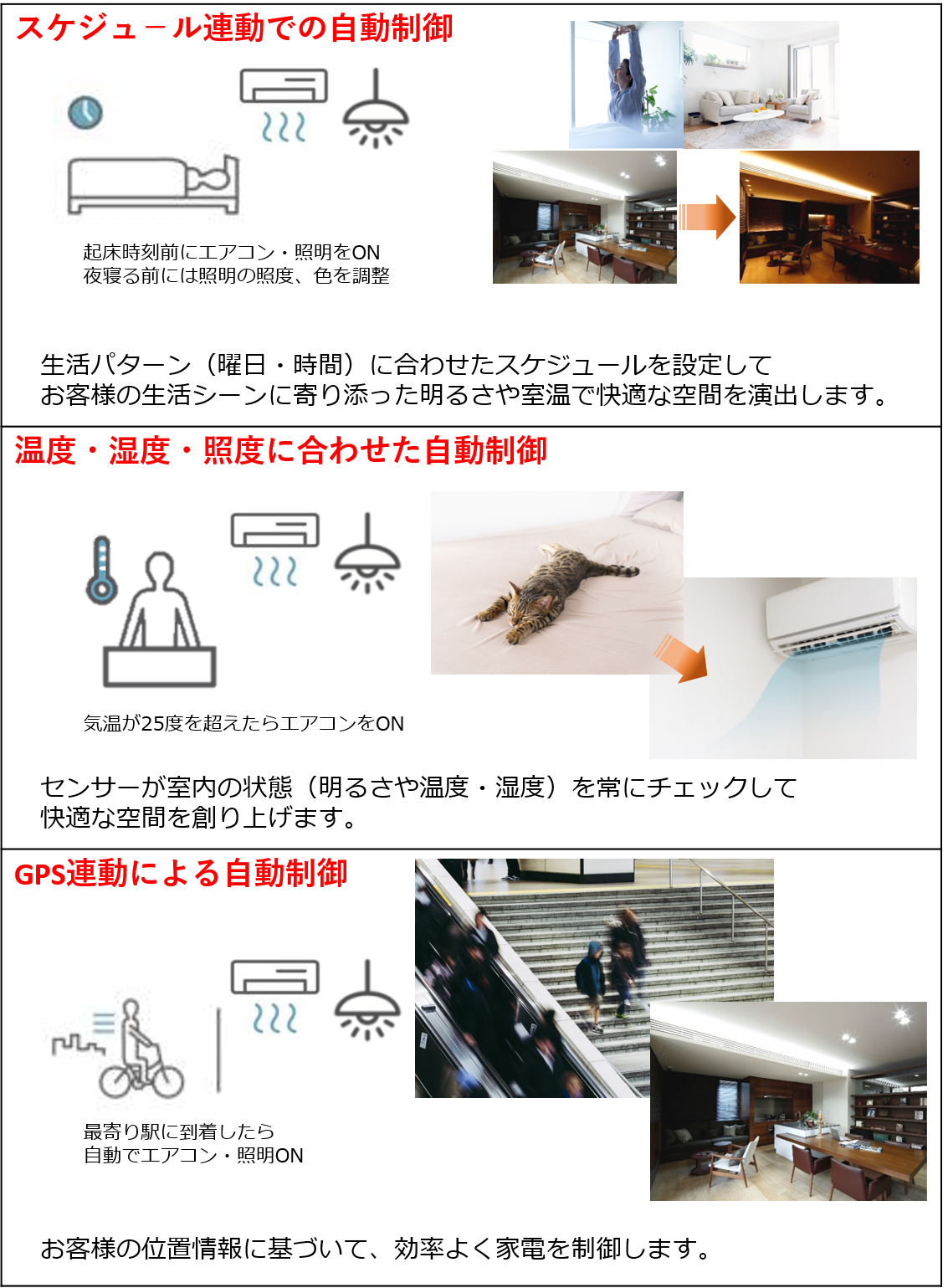 スケジュ－ル連動での自動制御

起床時刻前にエアコン・照明をON
夜寝る前には照明の照度、色を調整

生活パターン（曜日・時間）に合わせたスケジュールを設定して
お客様の生活シーンに寄り添った明るさや室温で快適な空間を演出します。

温度・湿度・照度に合わせた自動制御

気温が25度を超えたらエアコンをON

センサーが室内の状態（明るさや温度・湿度）を常にチェックして
快適な空間を創り上げます。

GPS連動による自動制御

最寄り駅に到着したら
自動でエアコン・照明ON

お客様の位置情報に基づいて、効率よく家電を制御します。