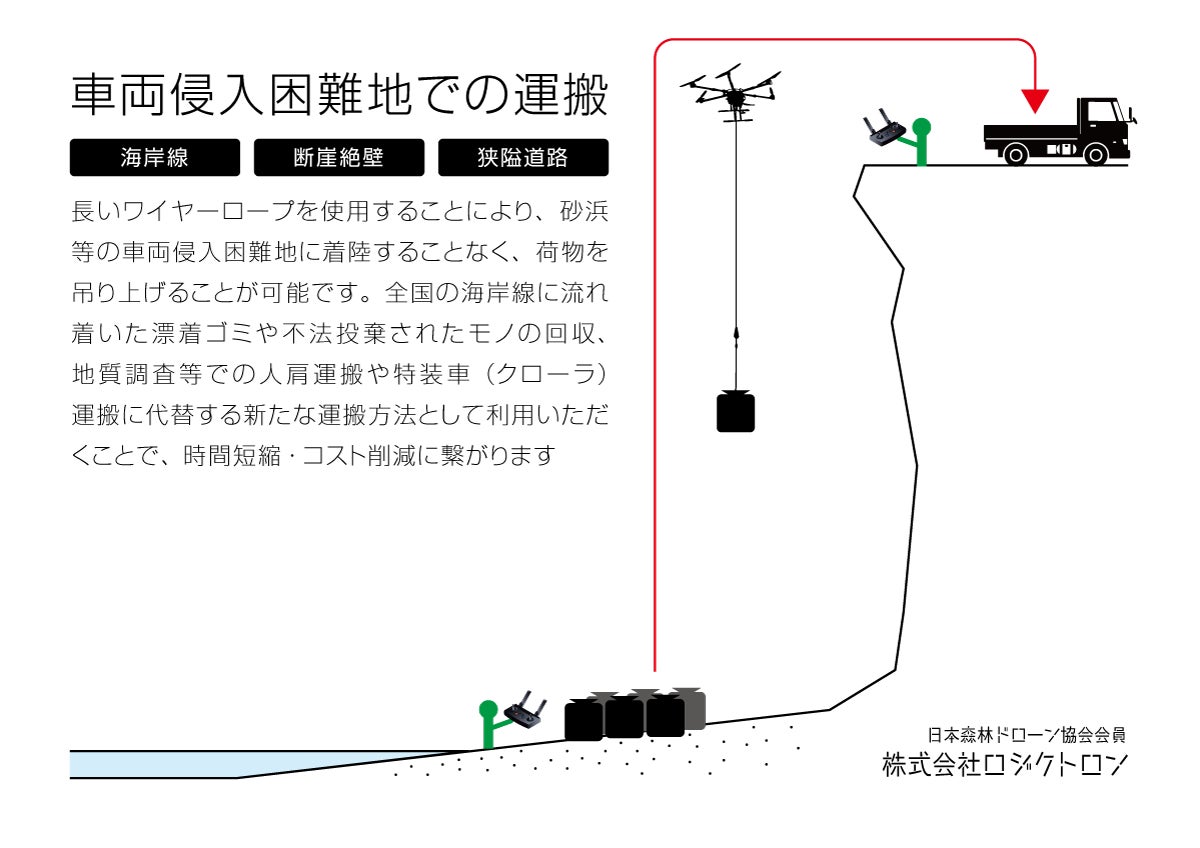 車両侵入困難地での運搬

海岸線　断崖絶壁　狭隘道路

長いワイヤーロープを使用することにより、砂浜等の車両侵入困難地に着陸することなく、荷物を吊り上げることが可能です。全国の海岸線に流れ着いた漂着ゴミや不法投棄されたモノの回収、地質調査等での人肩運搬や特装車（クローラ）運搬に代替する新たな運搬方法として利用いただくことで、時間短縮・コスト削減に繋がります

日本森林ドローン協会会員
株式会社ロジクトロン