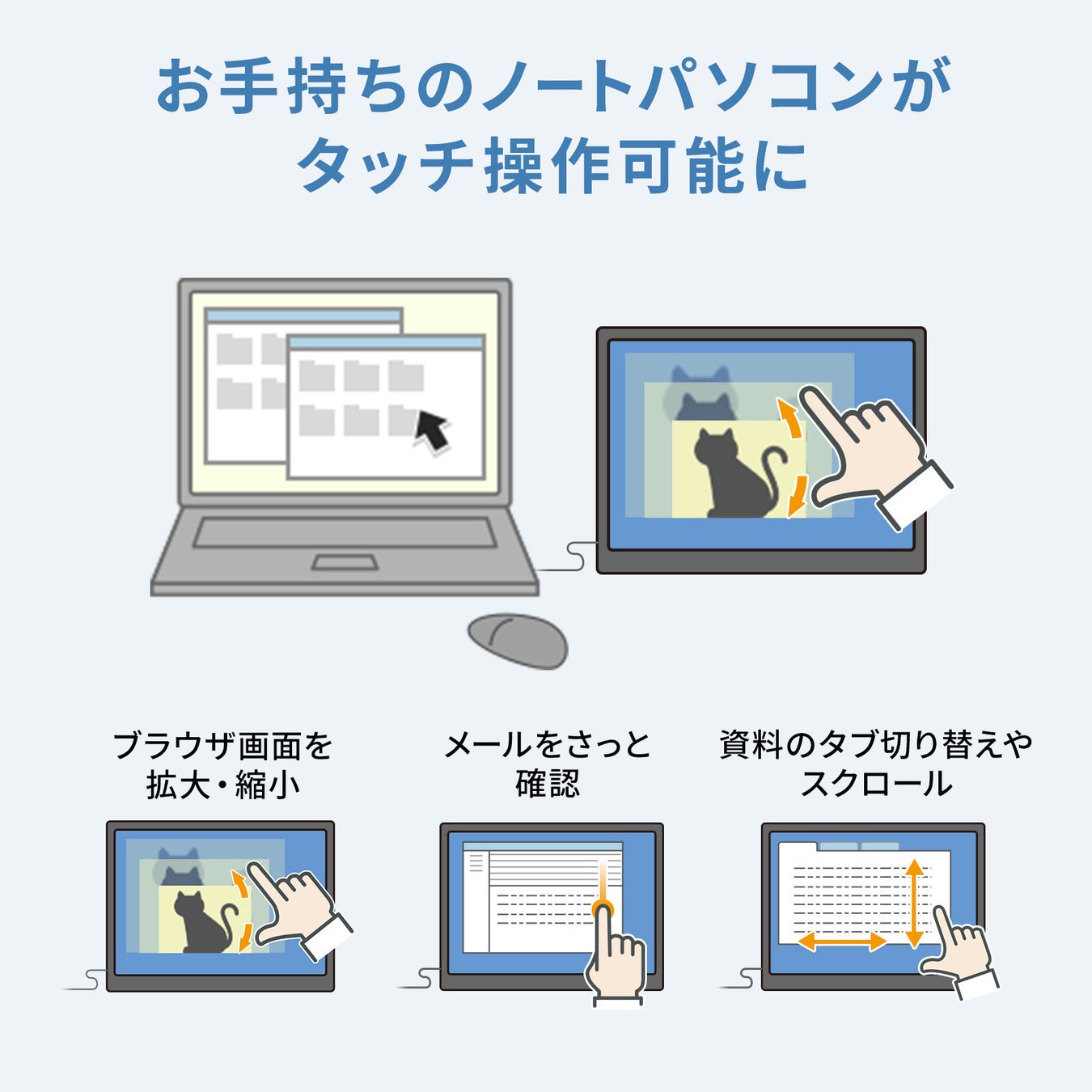 お手持ちのノートパソコンが
タッチ操作可能に

ブラウザ画面を
拡大・縮小

メールをさっと
確認

資料のタブ切り替えや
スクロール