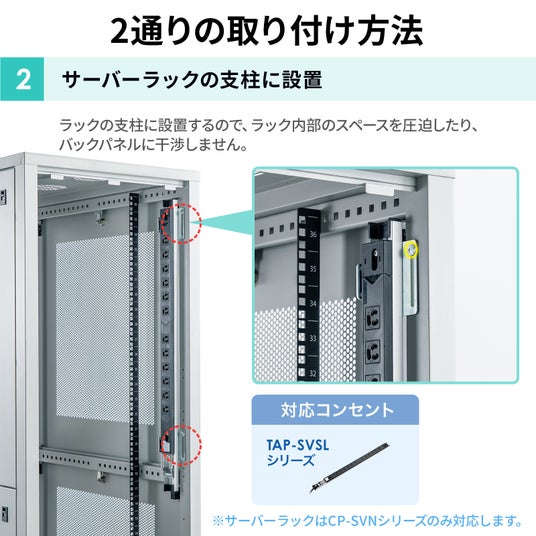 2通りの取り付け方法

2 サーバーラックの支柱に設置

ラックの支柱に設置するので、ラック内部のスペースを圧迫したり、バックパネルに干渉しません。

36
35
34
33
32

対応コンセント

TAP-SVSL
シリーズ

※サーバーラックはCP-SVNシリーズのみ対応します。