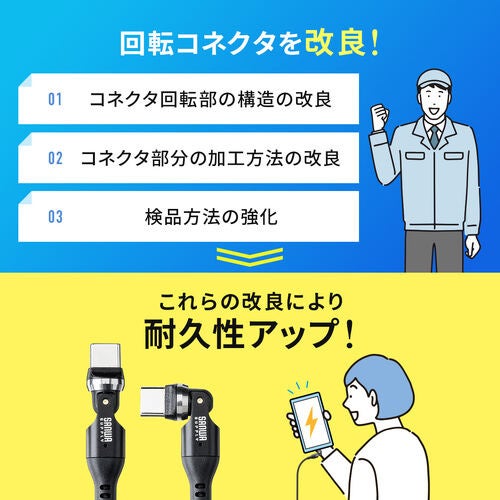 回転コネクタを改良！

01 コネクタ回転部の構造の改良

02 コネクタ部分の加工方法の改良

03 検品方法の強化

これらの改良により
耐久性アップ！

SANWA SUPPLY

SANWA SUPPLY