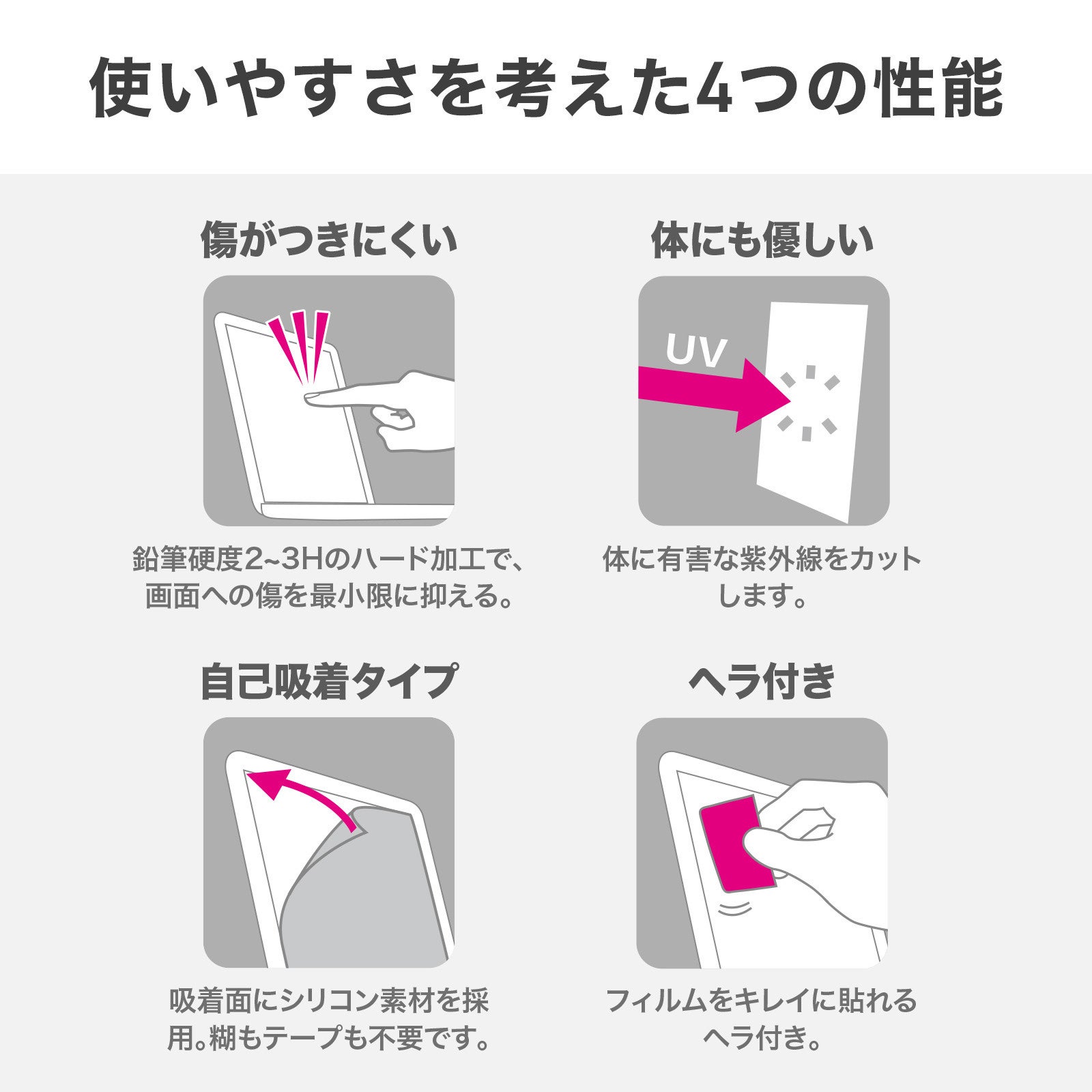 使いやすさを考えた4つの性能

傷がつきにくい

鉛筆硬度2~3Hのハード加工で、画面への傷を最小限に抑える。

体にも優しい

UV

体に有害な紫外線をカットします。

自己吸着タイプ

吸着面にシリコン素材を採用。糊もテープも不要です。

ヘラ付き

フィルムをキレイに貼れるヘラ付き。