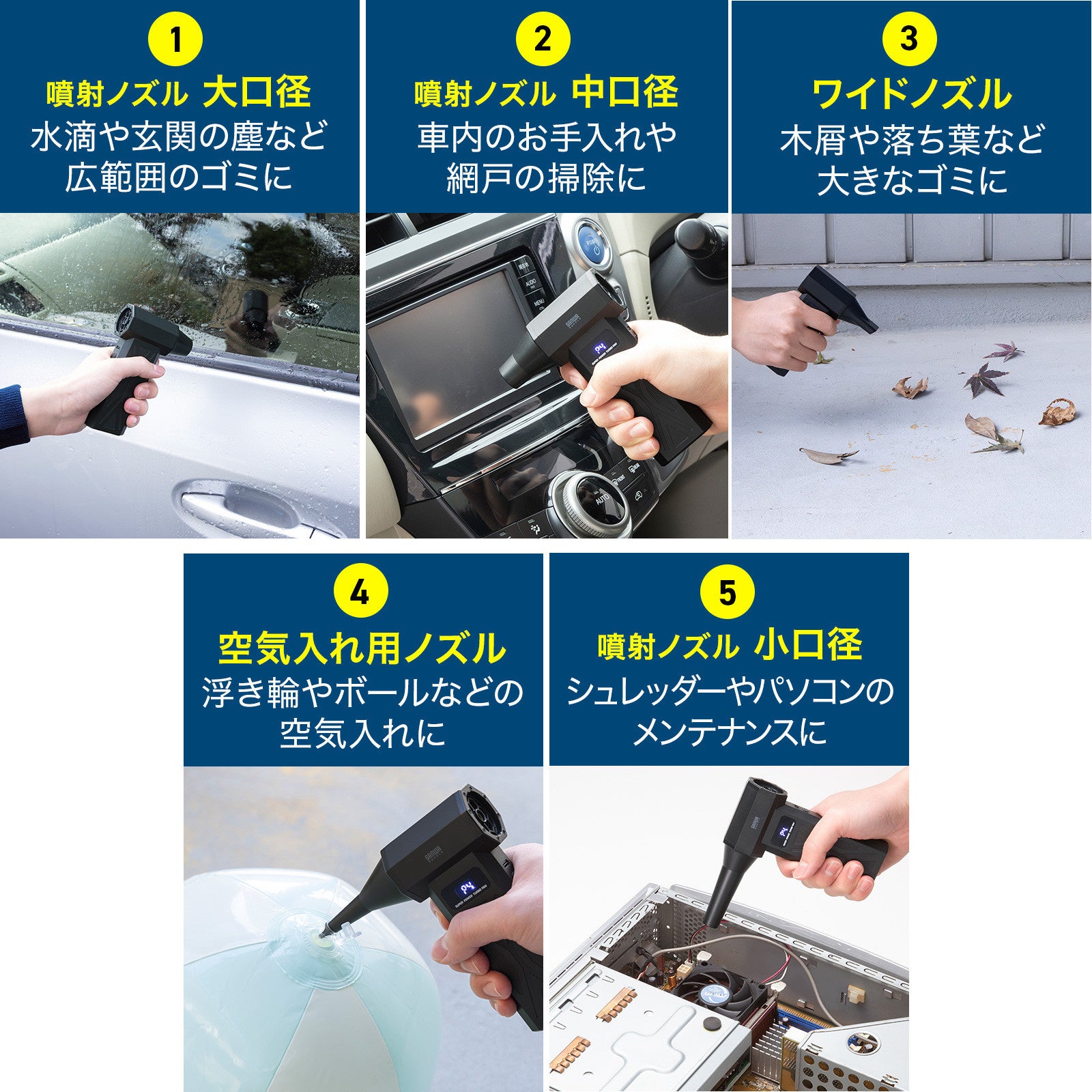 1
噴射ノズル 大口径
水滴や玄関の塵など広範囲のゴミに

2
噴射ノズル 中口径
車内のお手入れや網戸の掃除に

3
ワイドノズル
木屑や落ち葉など大きなゴミに

4
空気入れ用ノズル
浮き輪やボールなどの空気入れに

5
噴射ノズル 小口径
シュレッダーやパソコンのメンテナンスに