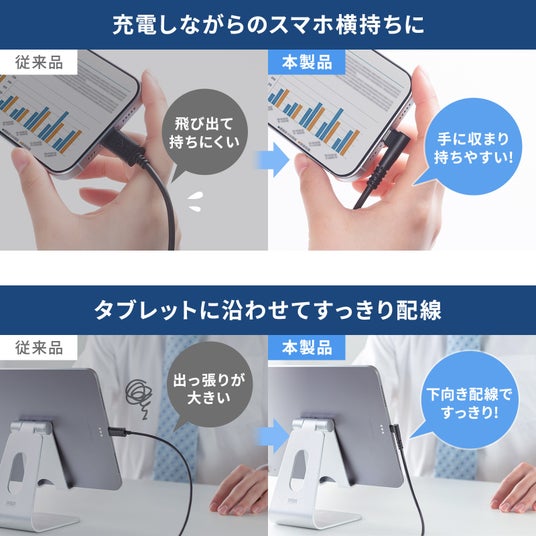 充電しながらのスマホ横持ちに

従来品

飛び出て持ちにくい

本製品

手に収まり持ちやすい!

タブレットに沿わせてすっきり配線

従来品

出っ張りが大きい

本製品

下向き配線ですっきり!