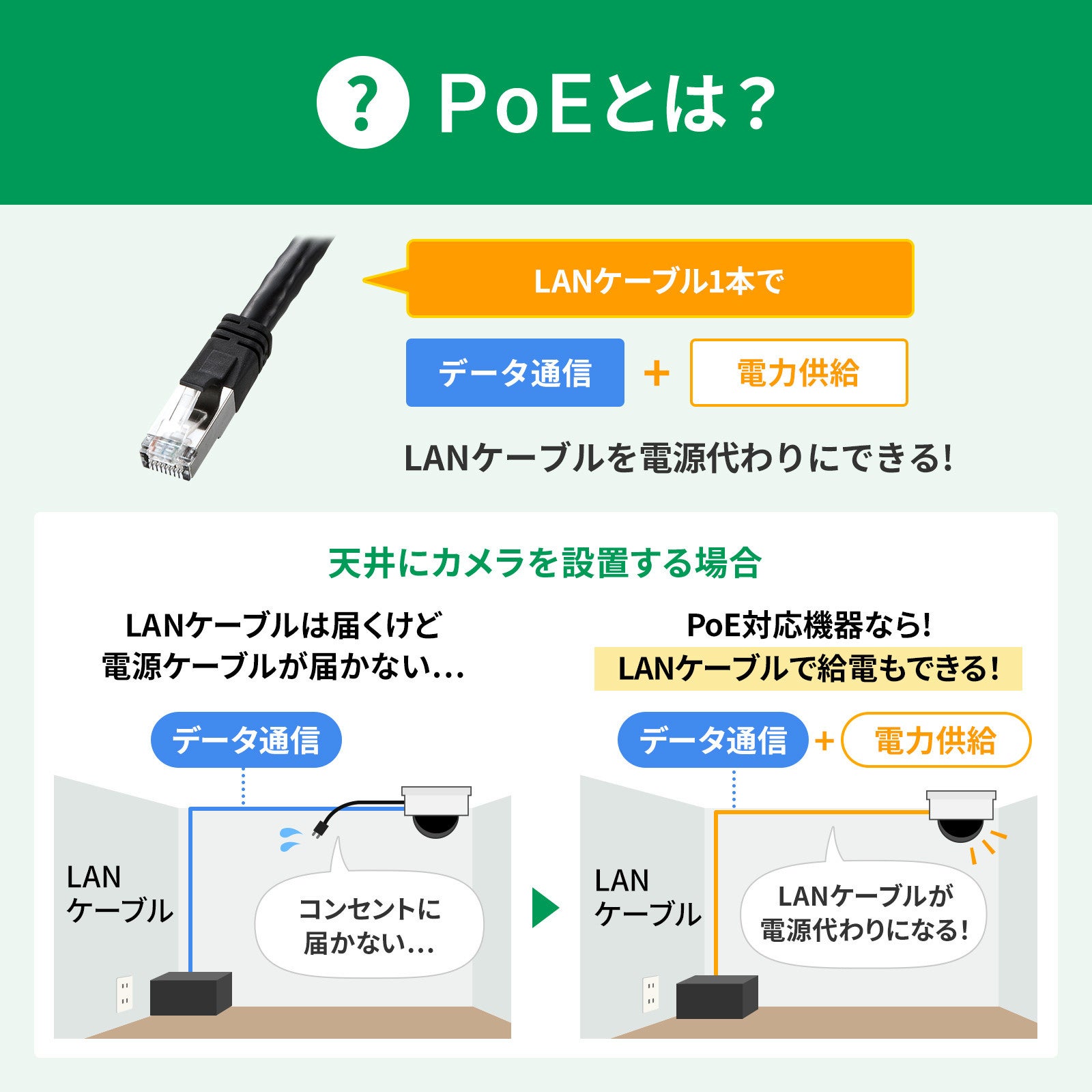 ? PoEとは?

LANケーブル1本で

データ通信 + 電力供給

LANケーブルを電源代わりにできる!

天井にカメラを設置する場合

LANケーブルは届くけど
電源ケーブルが届かない…

データ通信

LAN
ケーブル

コンセントに
届かない…

PoE対応機器なら!
LANケーブルで給電もできる!

データ通信 + 電力供給

LAN
ケーブル

LANケーブルが
電源代わりになる!