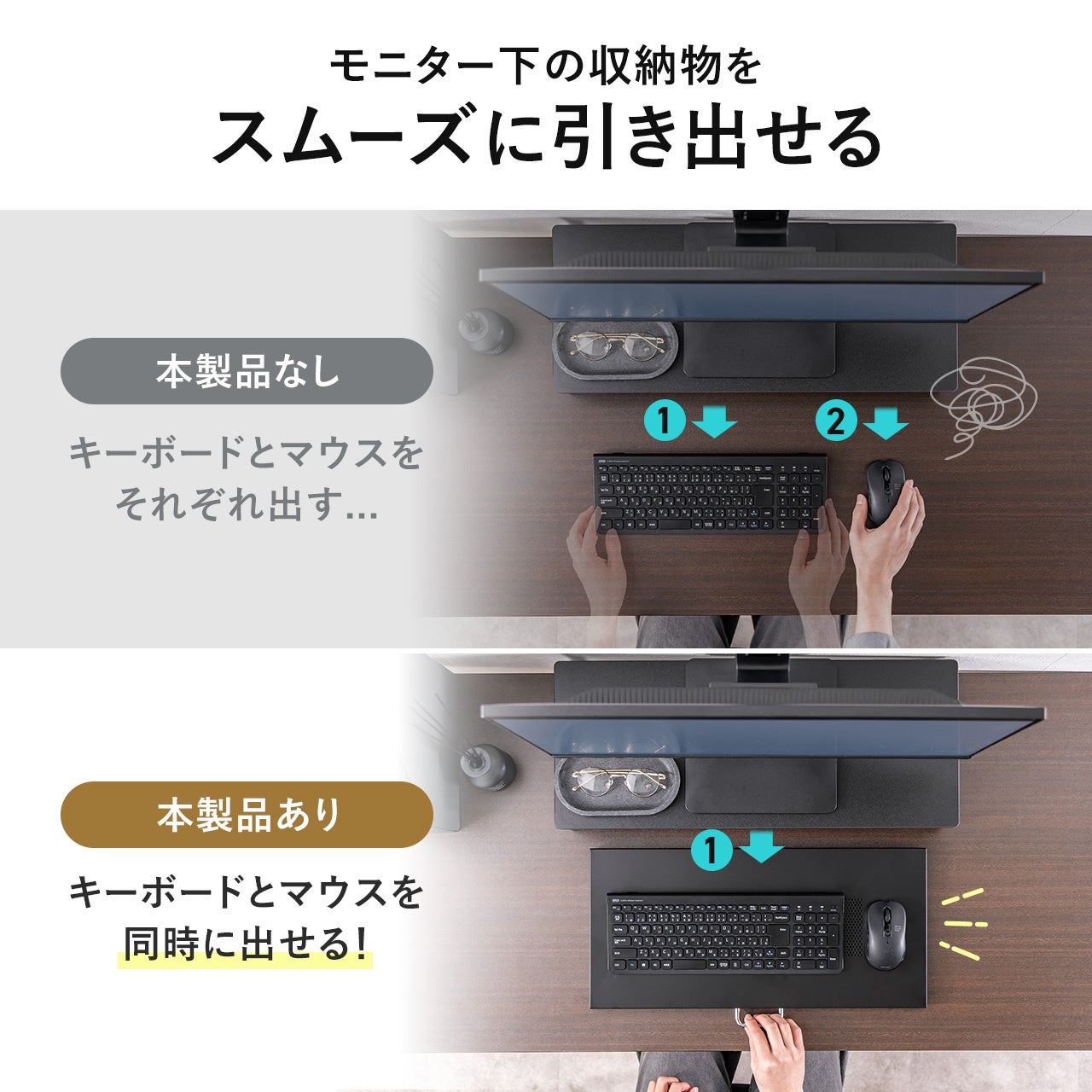 モニター下の収納物を
スムーズに引き出せる

本製品なし

キーボードとマウスをそれぞれ出す…

1

2

本製品あり

キーボードとマウスを同時に出せる！

1