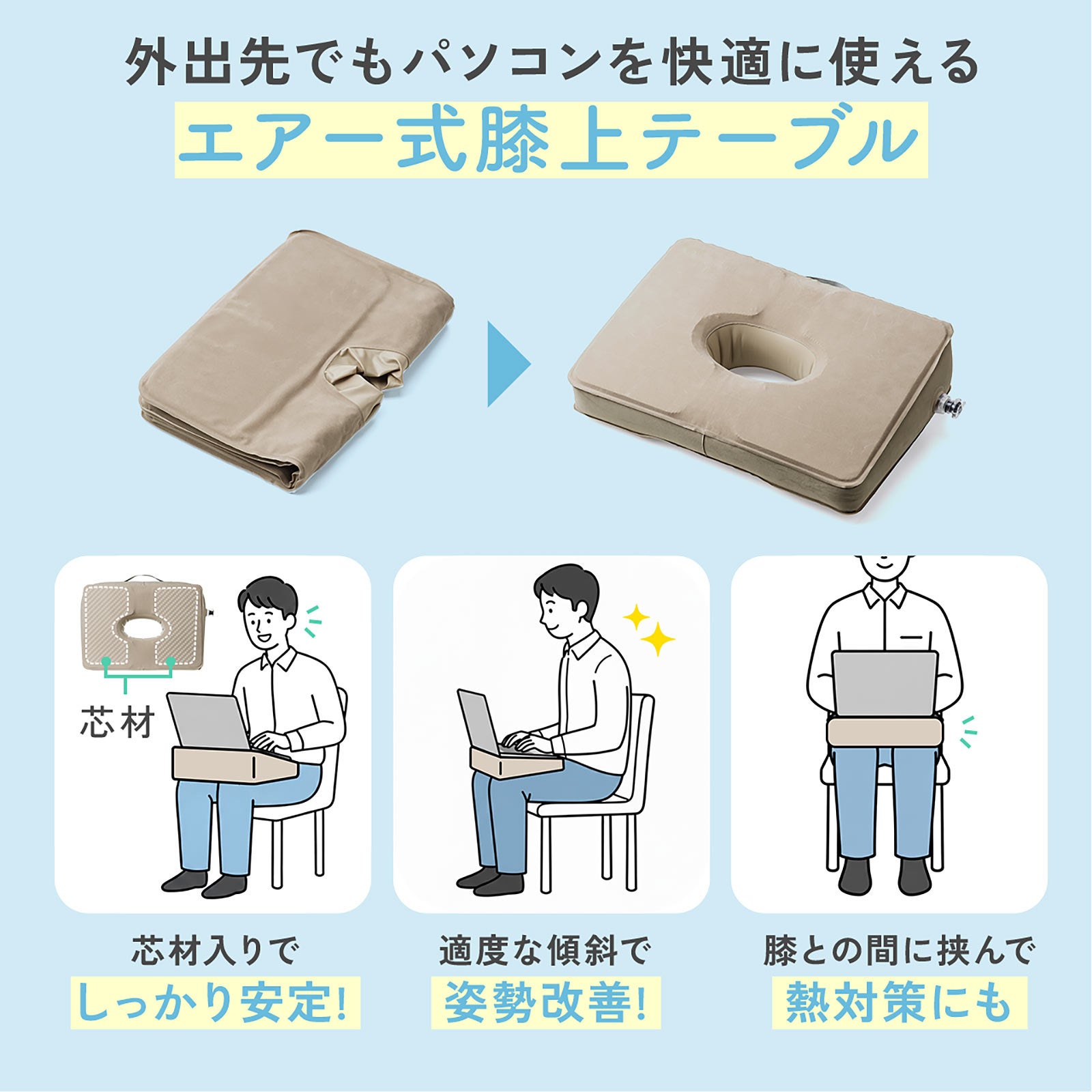 外出先でもパソコンを快適に使える
エアー式膝上テーブル

芯材

芯材入りで
しっかり安定!

適度な傾斜で
姿勢改善!

膝との間に挟んで
熱対策にも