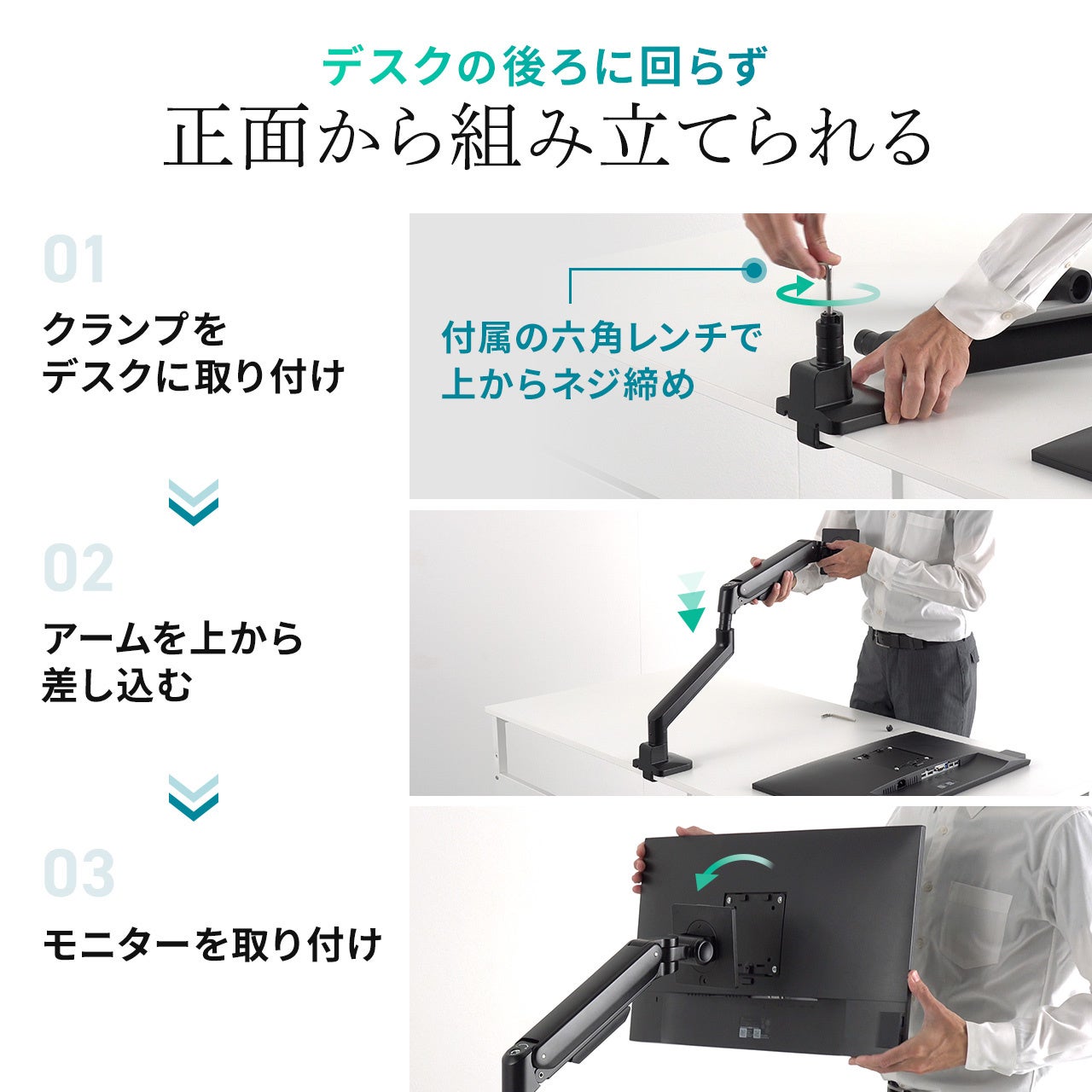 デスクの後ろに回らず
正面から組み立てられる

01
クランプを
デスクに取り付け

付属の六角レンチで
上からネジ締め

02
アームを上から
差し込む

03
モニターを取り付け