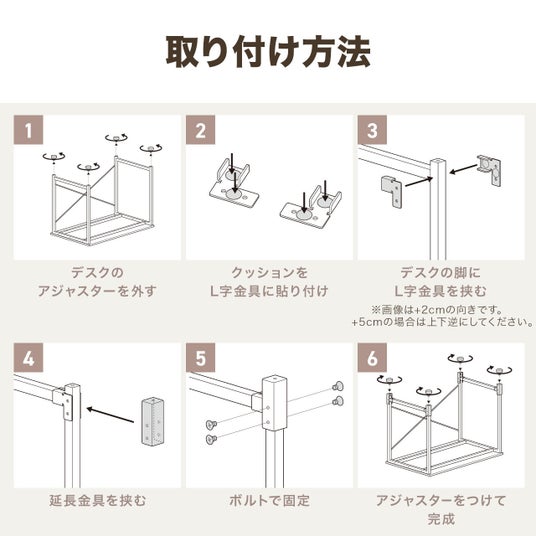 取り付け方法

1

デスクの
アジャスターを外す

2

クッションを
L字金具に貼り付け

3

デスクの脚に
L字金具を挟む
※画像は+2cmの向きです。
+5cmの場合は上下逆にしてください。

4

延長金具を挟む

5

ボルトで固定

6

アジャスターをつけて
完成