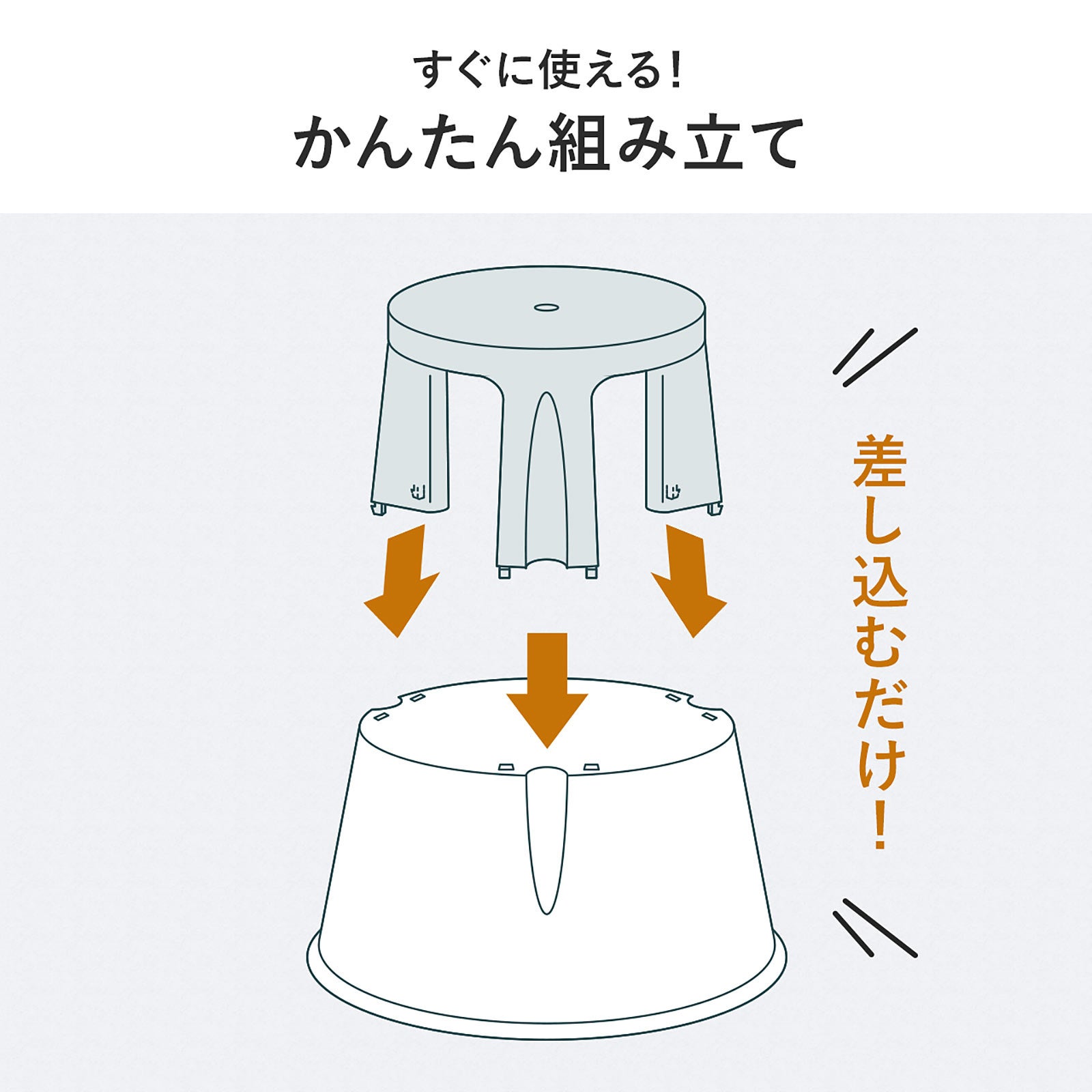 すぐに使える！
かんたん組み立て

差し込むだけ！