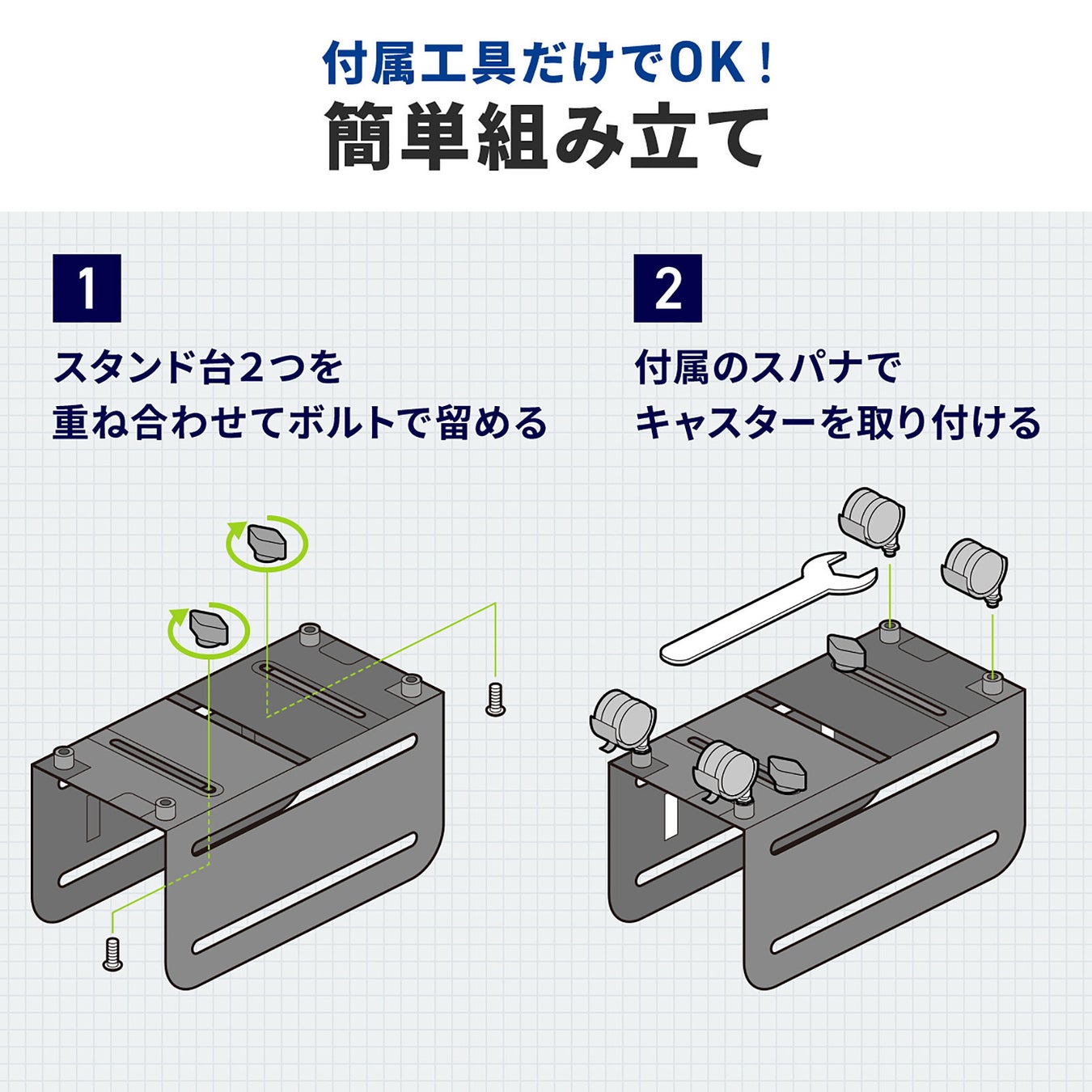 付属工具だけでOK！
簡単組み立て

1
スタンド台2つを
重ね合わせてボルトで留める

2
付属のスパナで
キャスターを取り付ける