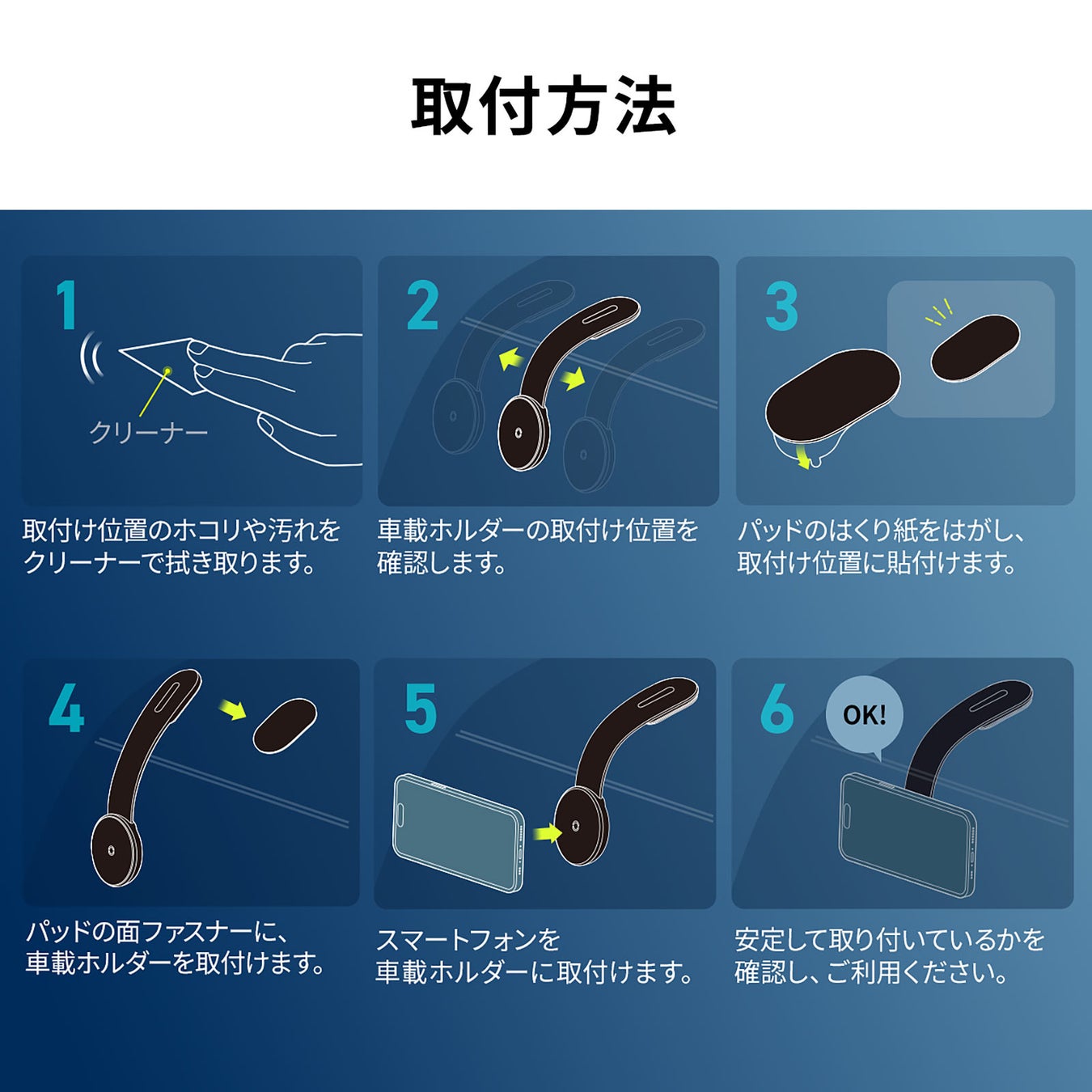 取付方法

1

クリーナー

取付け位置のホコリや汚れをクリーナーで拭き取ります。

2

車載ホルダーの取付け位置を確認します。

3

パッドのはくり紙をはがし、取付け位置に貼付けます。

4

パッドの面ファスナーに、車載ホルダーを取付けます。

5

スマートフォンを車載ホルダーに取付けます。

6

OK!

安定して取り付いているかを確認し、ご利用ください。