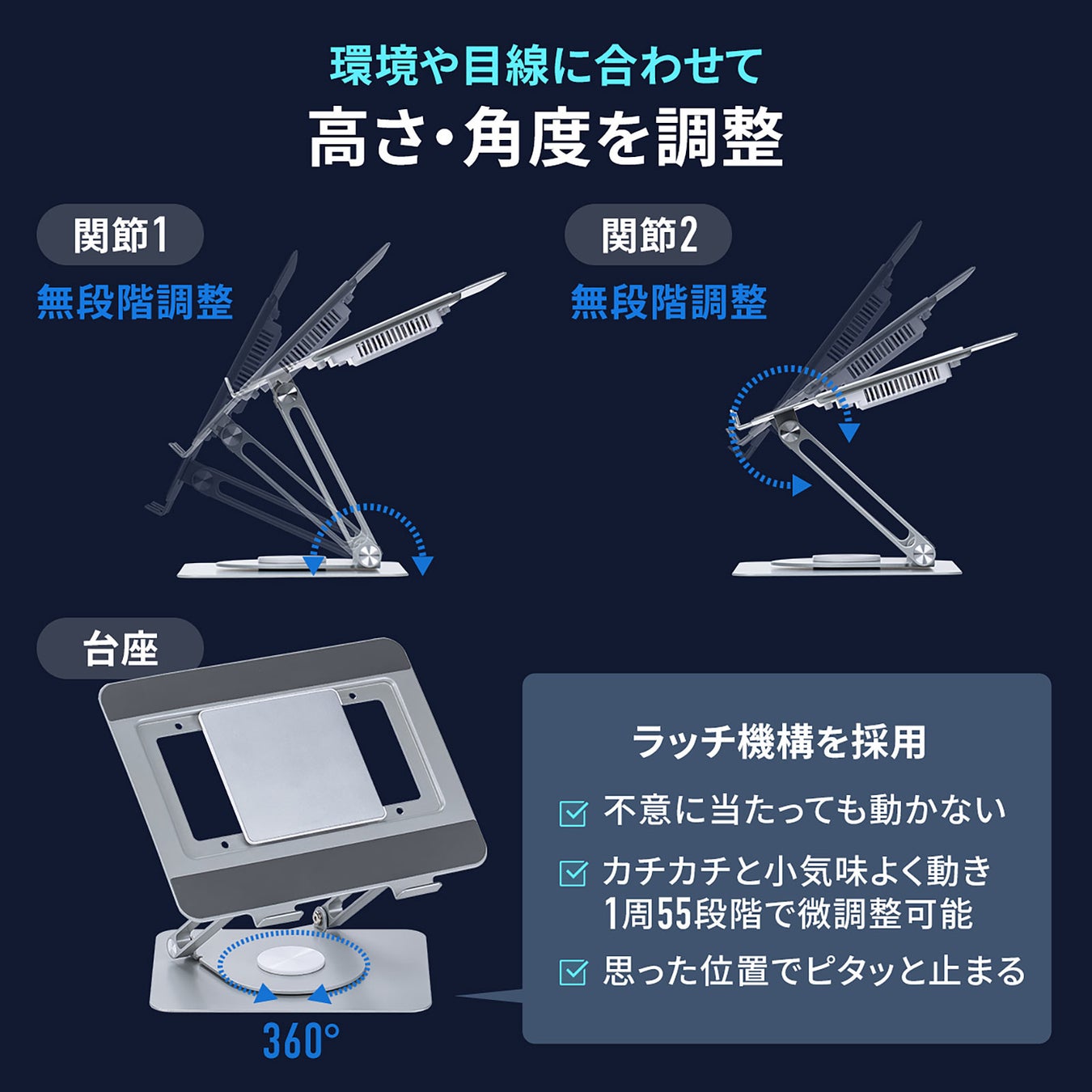 環境や目線に合わせて
高さ・角度を調整

関節1
無段階調整

関節2
無段階調整

台座

360°

ラッチ機構を採用
不意に当たっても動かない
カチカチと小気味よく動き
1周55段階で微調整可能
思った位置でピタッと止まる