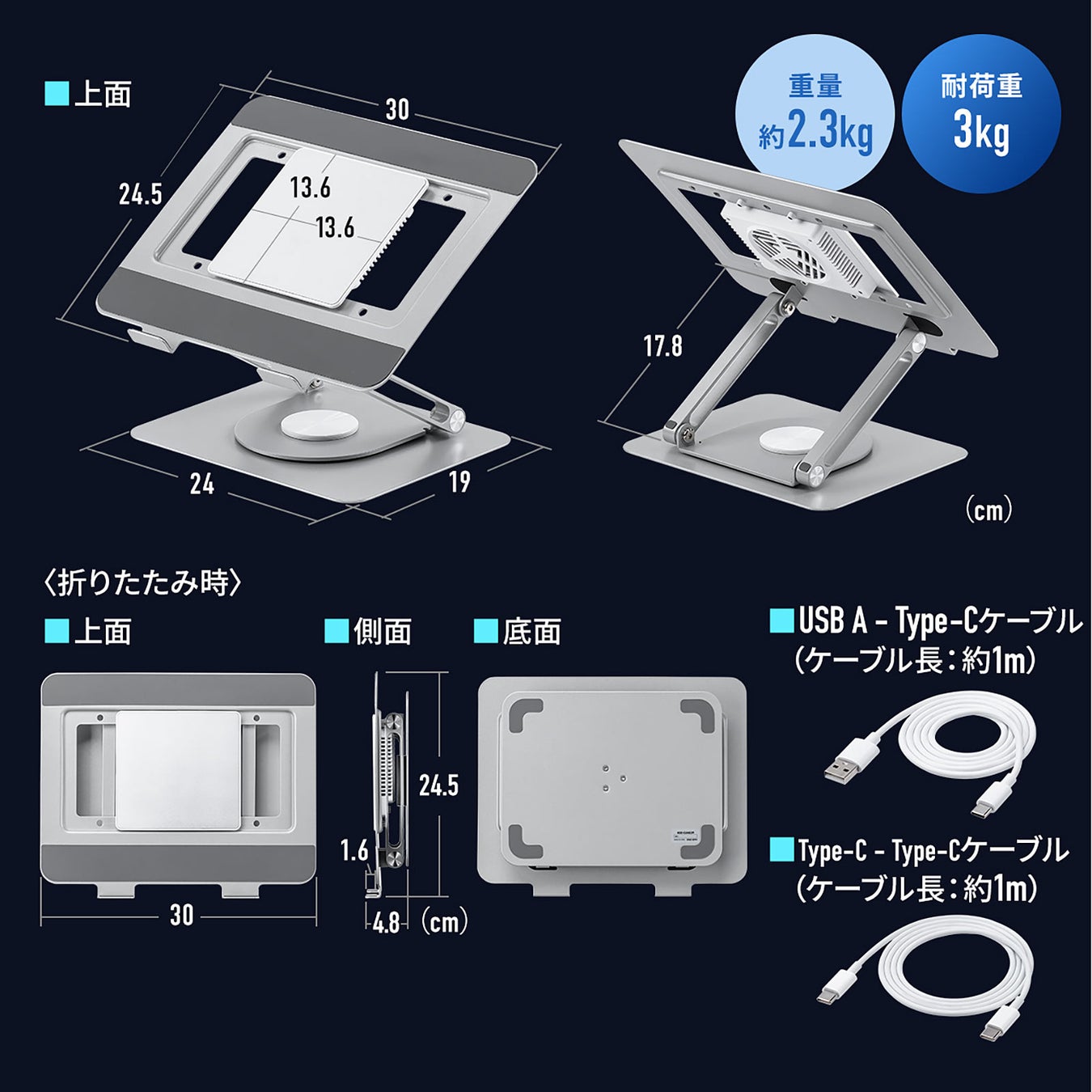 ■上面

30

24.5

13.6

13.6

24

19

重量
約2.3kg

耐荷重
3kg

17.8

(cm)

〈折りたたみ時〉

■上面

30

■側面

24.5

1.6

4.8

(cm)

■底面

■USB A - Type-Cケーブル
(ケーブル長:約1m)

■Type-C - Type-Cケーブル
(ケーブル長:約1m)