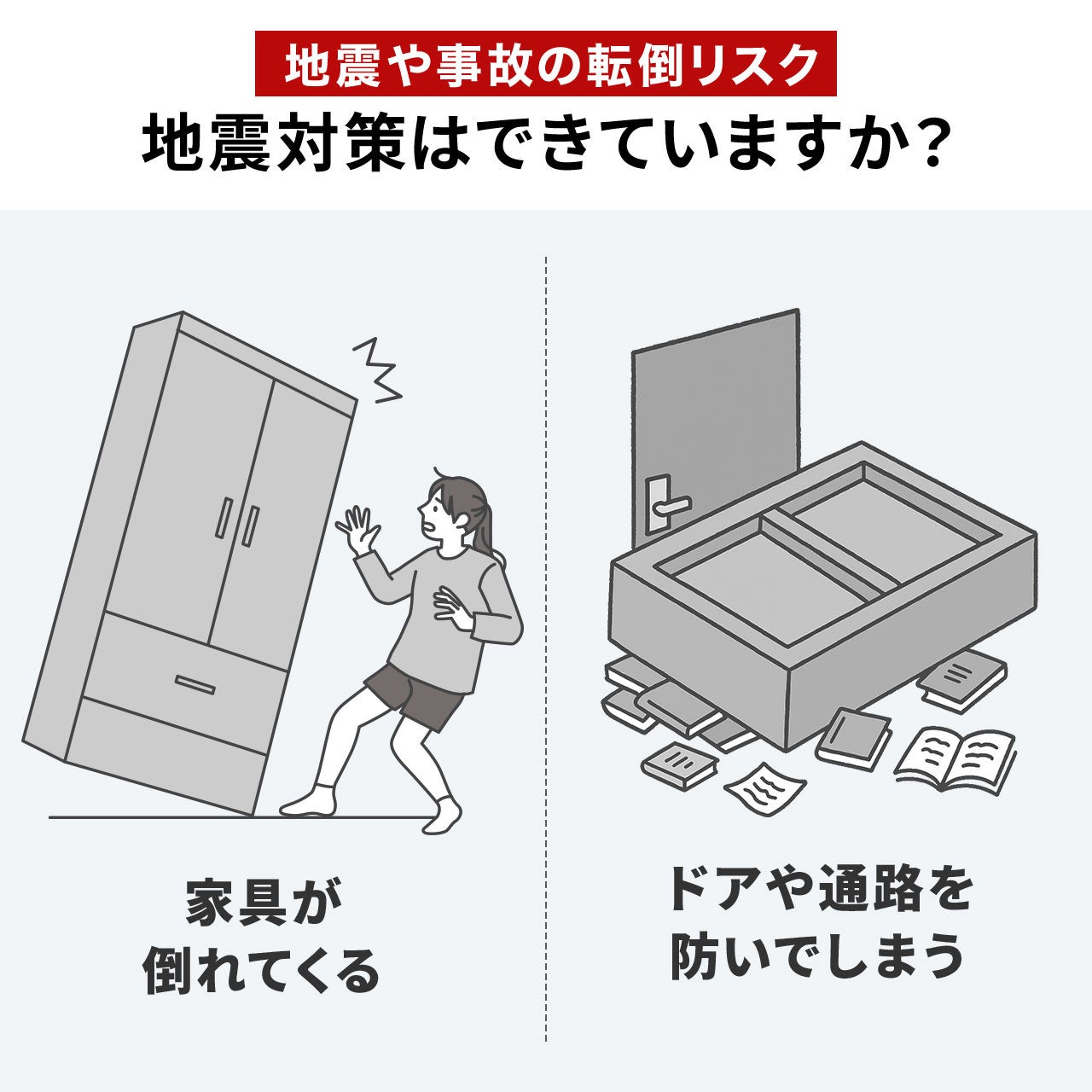 地震や事故の転倒リスク

地震対策はできていますか？

家具が
倒れてくる

ドアや通路を
防いでしまう