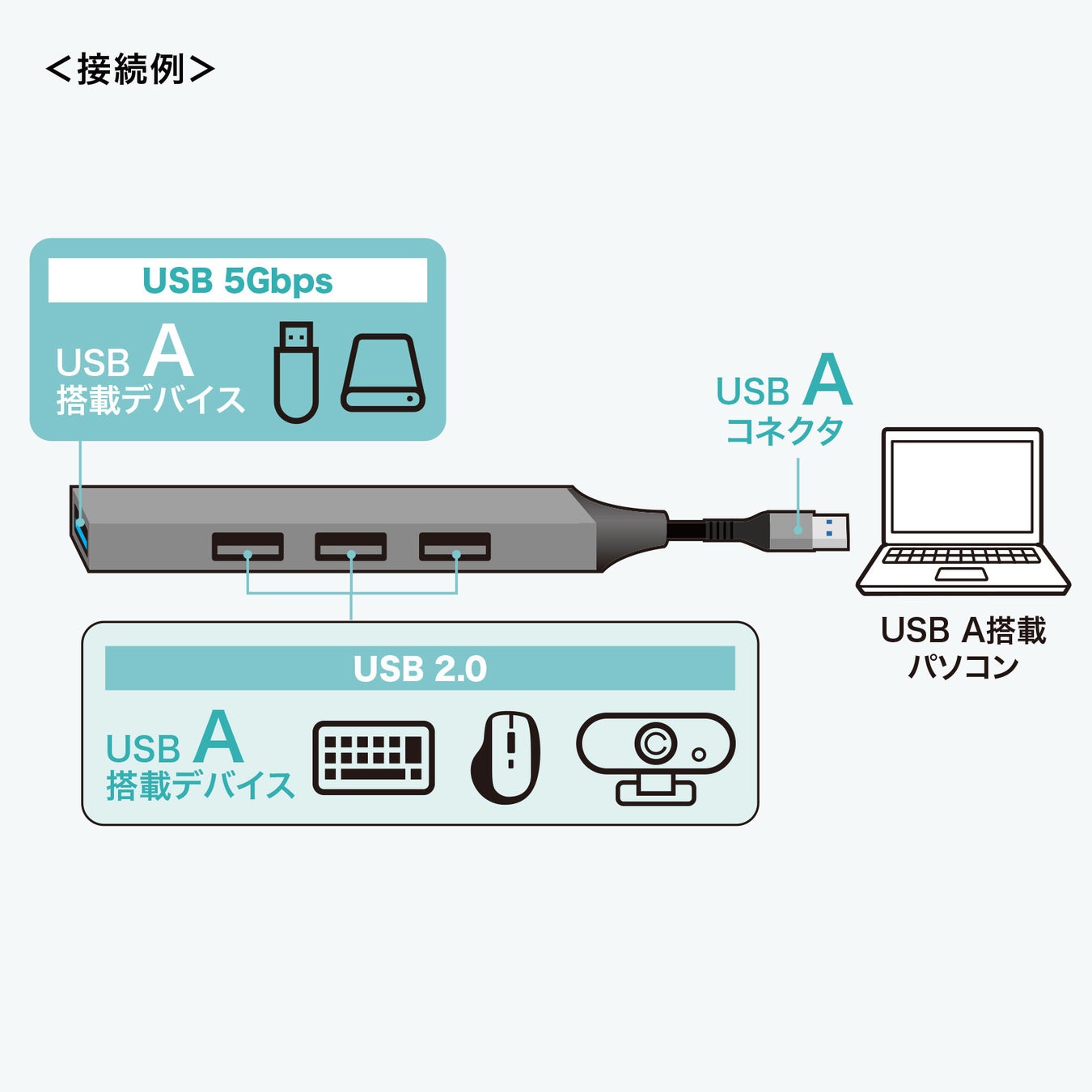 ＜接続例＞

USB 5Gbps

USB A
搭載デバイス

USB A
コネクタ

USB A搭載
パソコン

USB 2.0

USB A
搭載デバイス