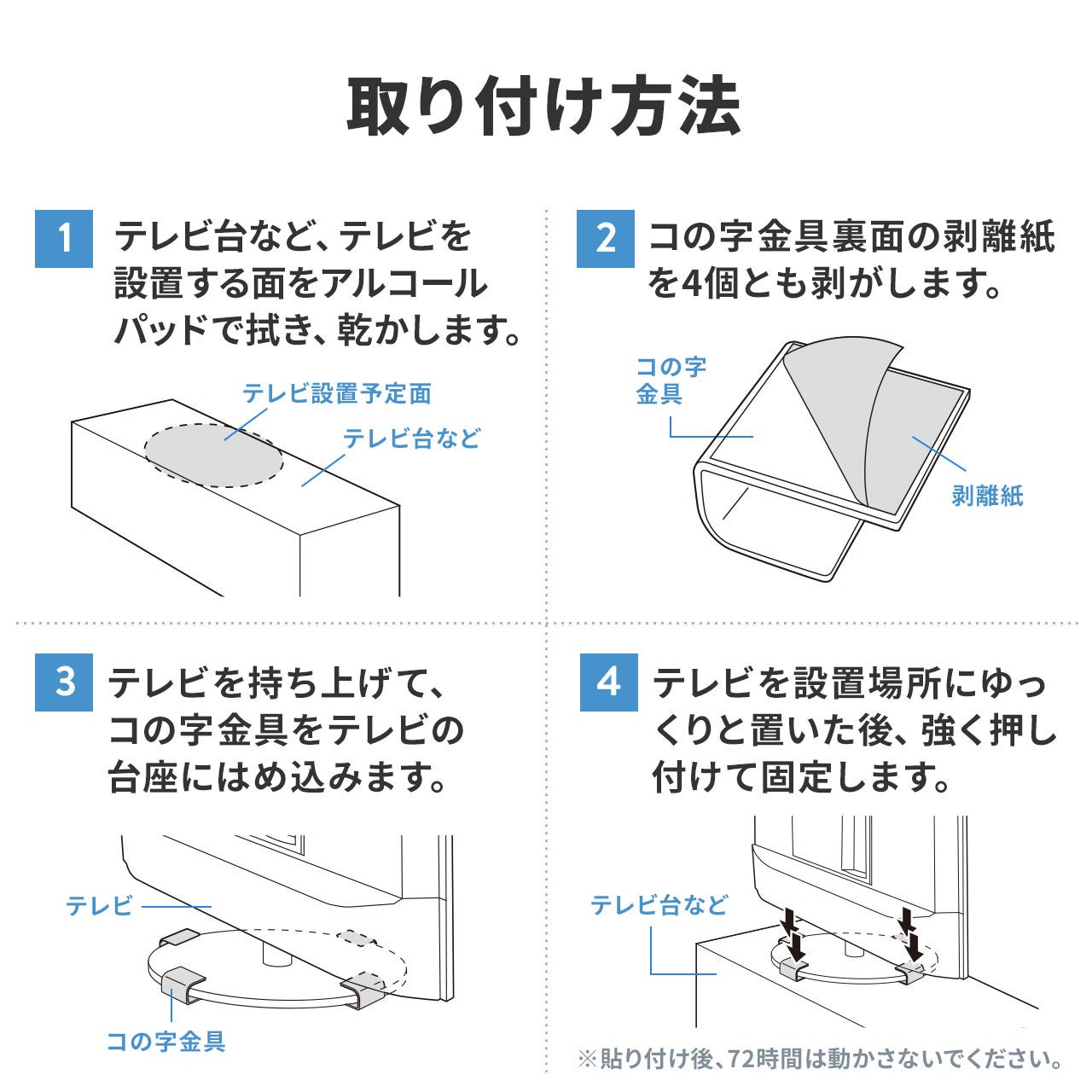 取り付け方法

1 テレビ台など、テレビを設置する面をアルコールパッドで拭き、乾かします。

テレビ設置予定面
テレビ台など

2 コの字金具裏面の剥離紙を4個とも剥がします。

コの字金具
剥離紙

3 テレビを持ち上げて、コの字金具をテレビの台座にはめ込みます。

テレビ
コの字金具

4 テレビを設置場所にゆっくりと置いた後、強く押し付けて固定します。

テレビ台など

※貼り付け後、72時間は動かさないでください。