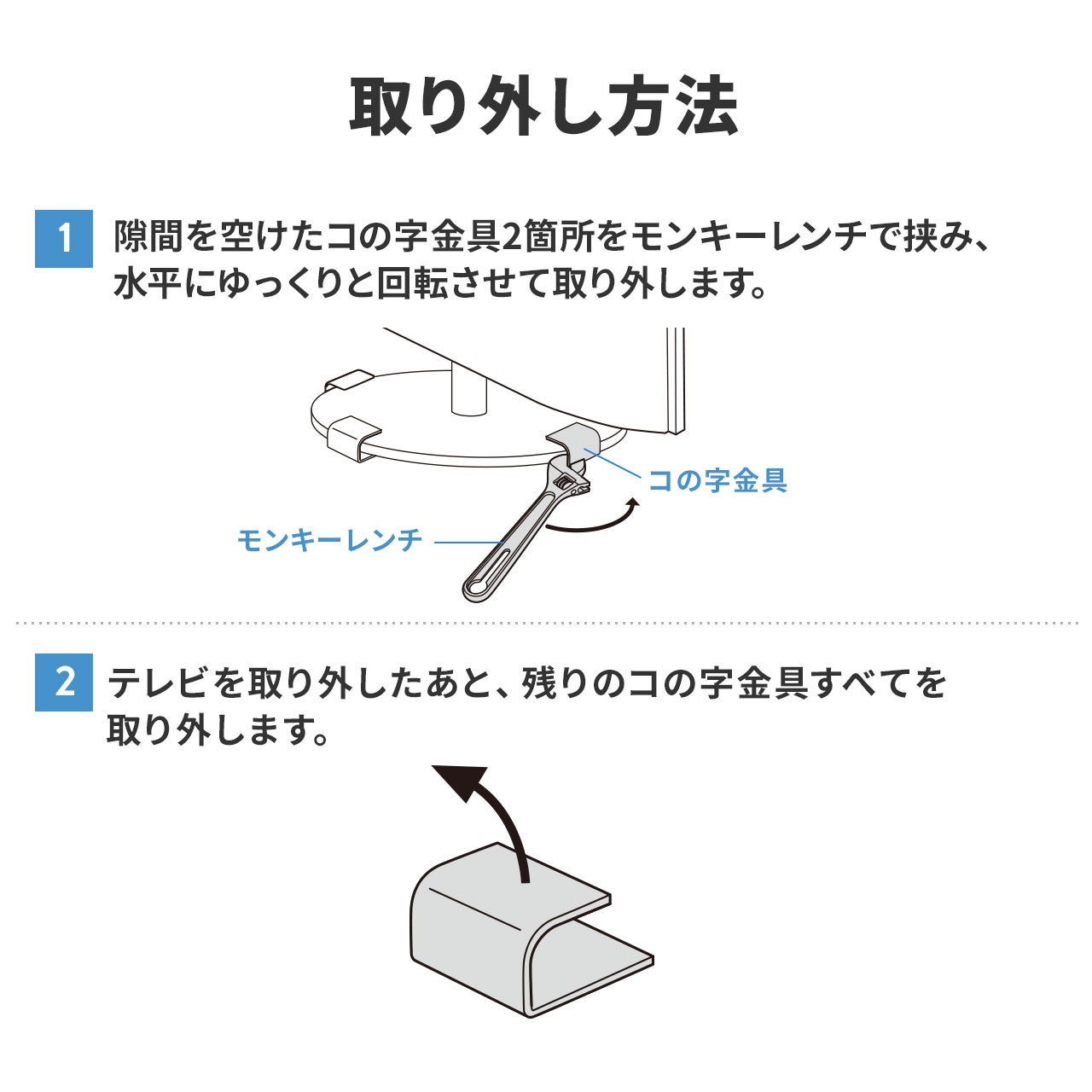 取り外し方法

1 隙間を空けたコの字金具2箇所をモンキーレンチで挟み、水平にゆっくりと回転させて取り外します。

コの字金具

モンキーレンチ

2 テレビを取り外したあと、残りのコの字金具すべてを取り外します。