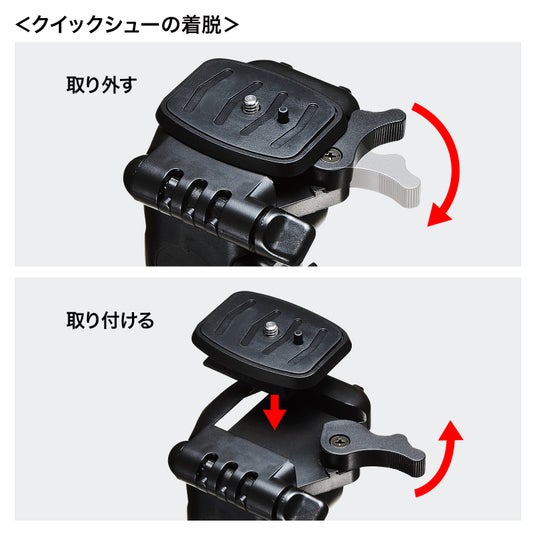 <クイックシューの着脱>

取り外す

取り付ける