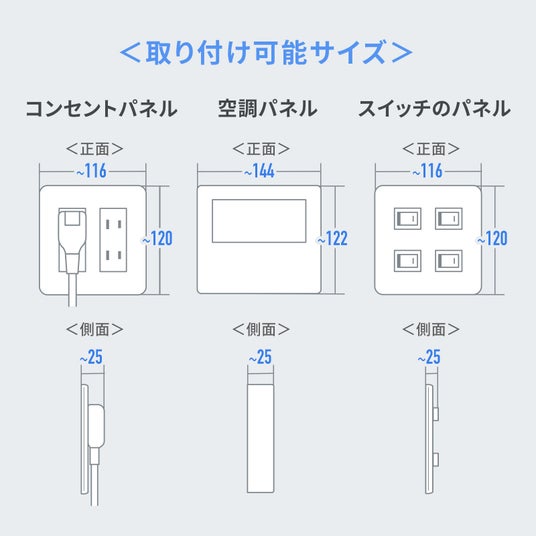 ＜取り付け可能サイズ＞

コンセントパネル

＜正面＞

~116

~120

＜側面＞

~25

空調パネル

＜正面＞

~144

~122

＜側面＞

~25

スイッチのパネル

＜正面＞

~116

~120

＜側面＞

~25