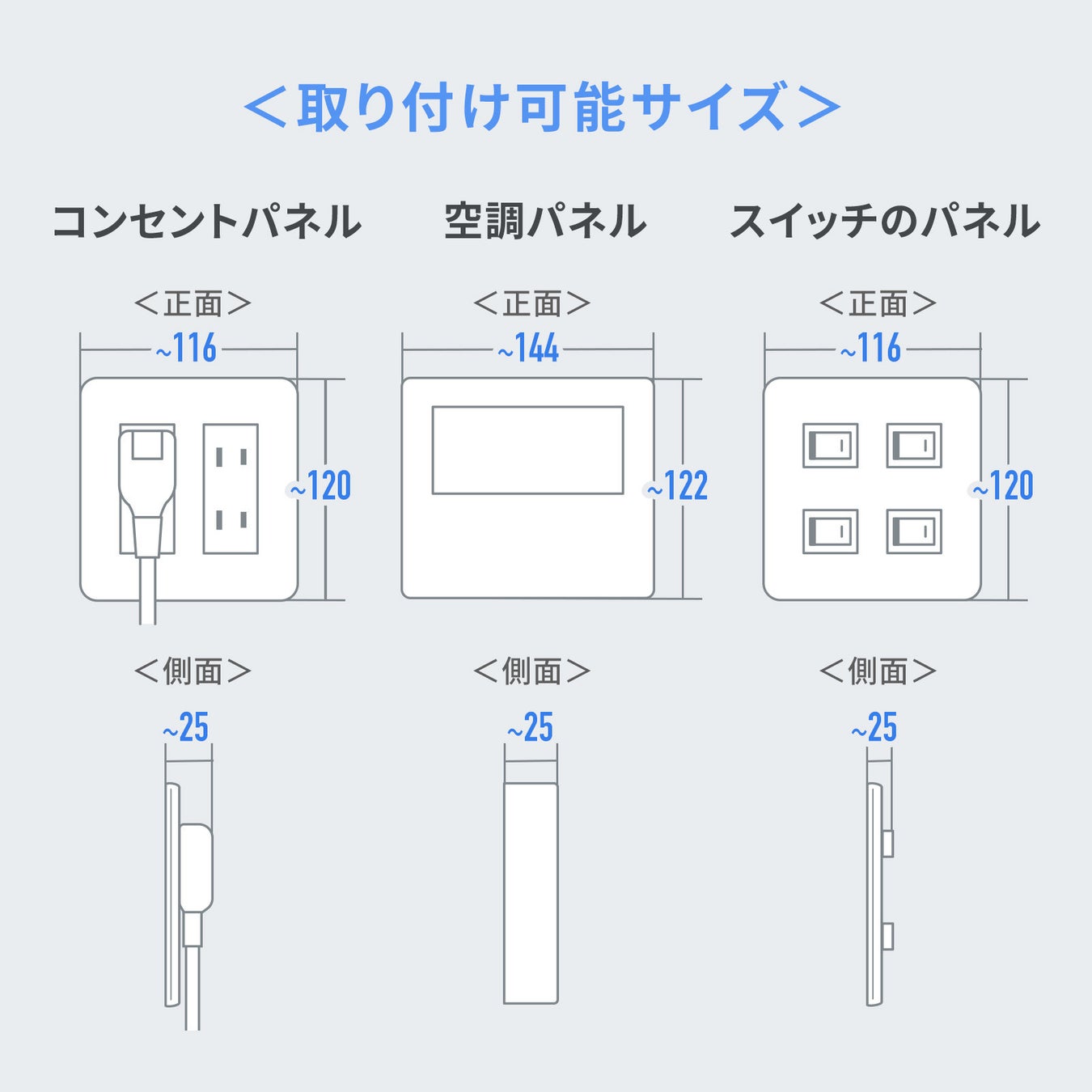 ＜取り付け可能サイズ＞

コンセントパネル

＜正面＞

~116

~120

＜側面＞

~25

空調パネル

＜正面＞

~144

~122

＜側面＞

~25

スイッチのパネル

＜正面＞

~116

~120

＜側面＞

~25