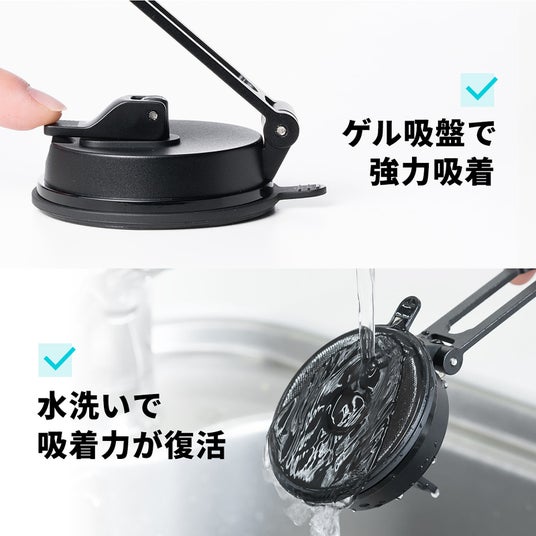 ゲル吸盤で
強力吸着

水洗いで
吸着力が復活