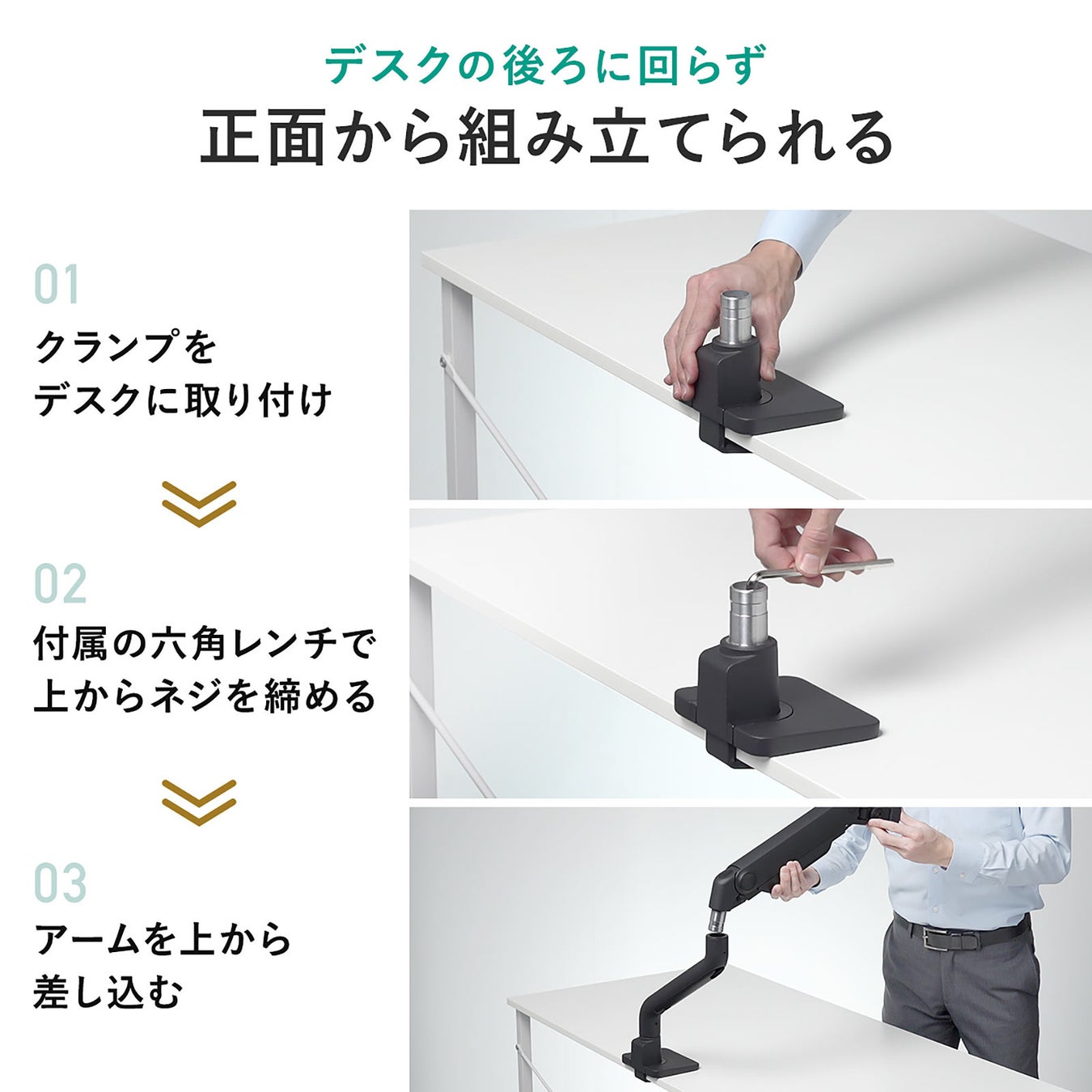 デスクの後ろに回らず
正面から組み立てられる

01
クランプを
デスクに取り付け

02
付属の六角レンチで
上からネジを締める

03
アームを上から
差し込む