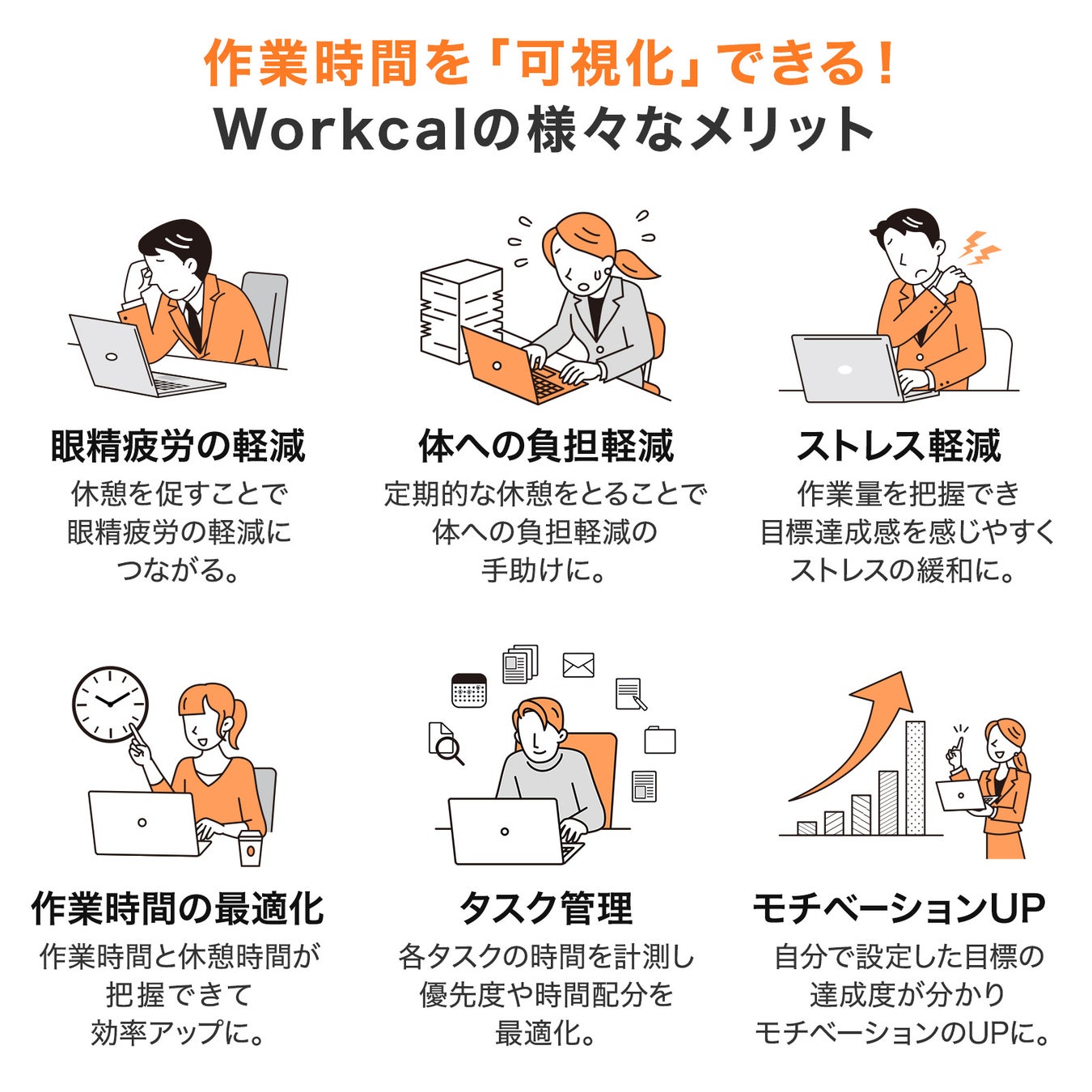 作業時間を「可視化」できる!
Workcalの様々なメリット

眼精疲労の軽減
休憩を促すことで
眼精疲労の軽減に
つながる。

体への負担軽減
定期的な休憩をとることで
体への負担軽減の
手助けに。

ストレス軽減
作業量を把握でき
目標達成感を感じやすく
ストレスの緩和に。

作業時間の最適化
作業時間と休憩時間が
把握できて
効率アップに。

タスク管理
各タスクの時間を計測し
優先度や時間配分を
最適化。

モチベーションUP
自分で設定した目標の
達成度が分かり
モチベーションのUPに。