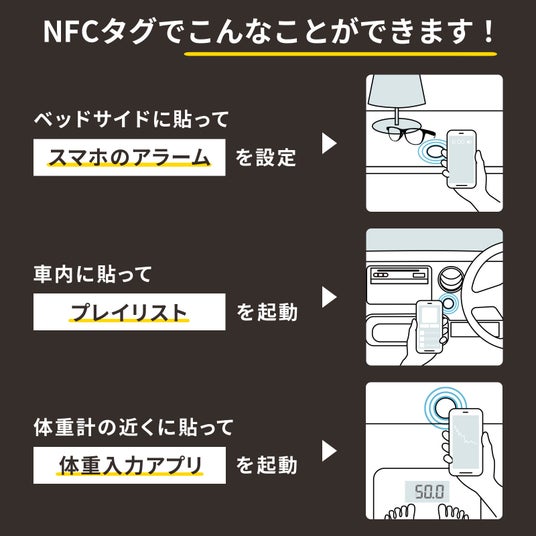 NFCタグでこんなことができます！

ベッドサイドに貼って

スマホのアラーム を設定

車内に貼って

プレイリスト を起動

体重計の近くに貼って

体重入力アプリ を起動

50.0