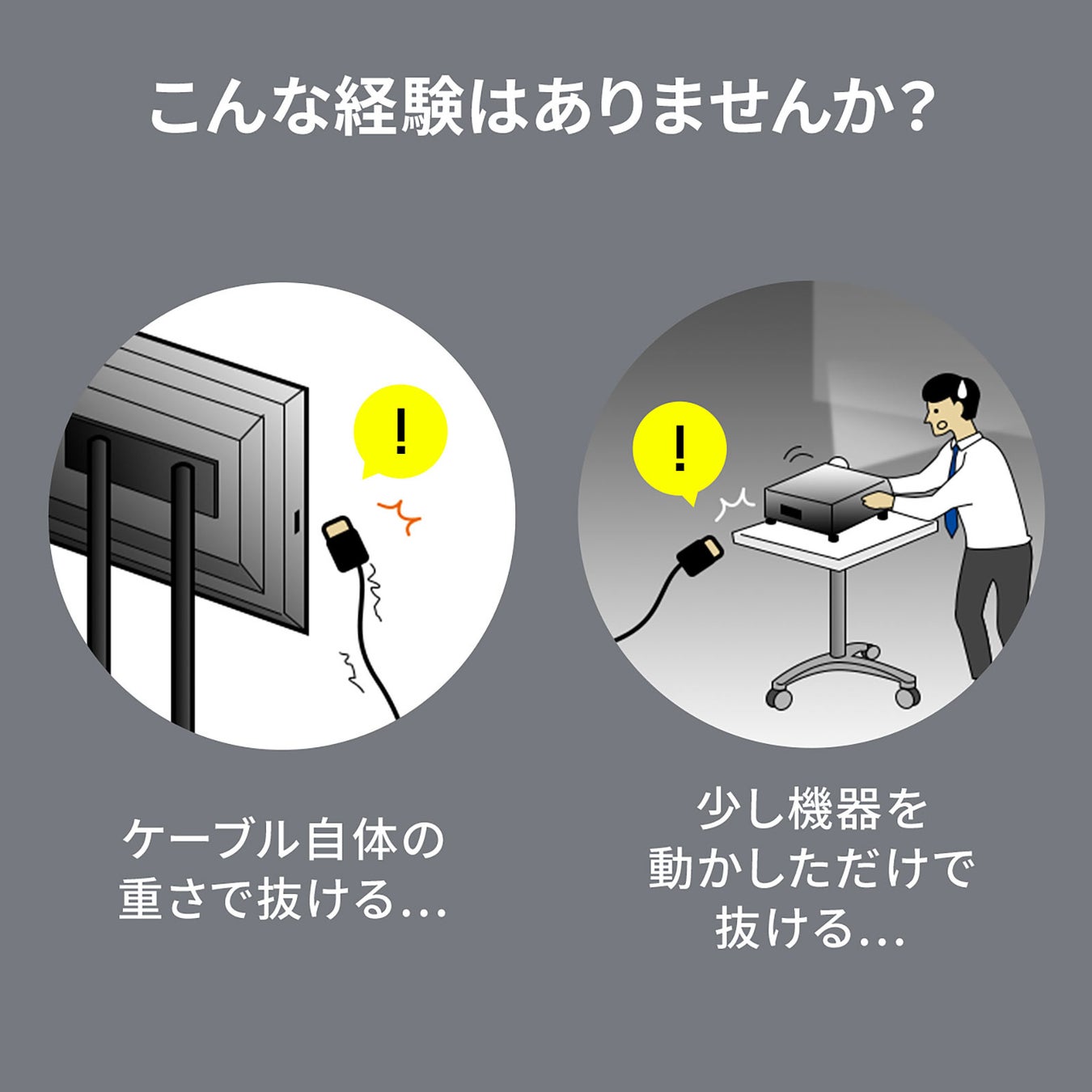 こんな経験はありませんか？

!

!

ケーブル自体の重さで抜ける…

少し機器を動かしただけで抜ける…