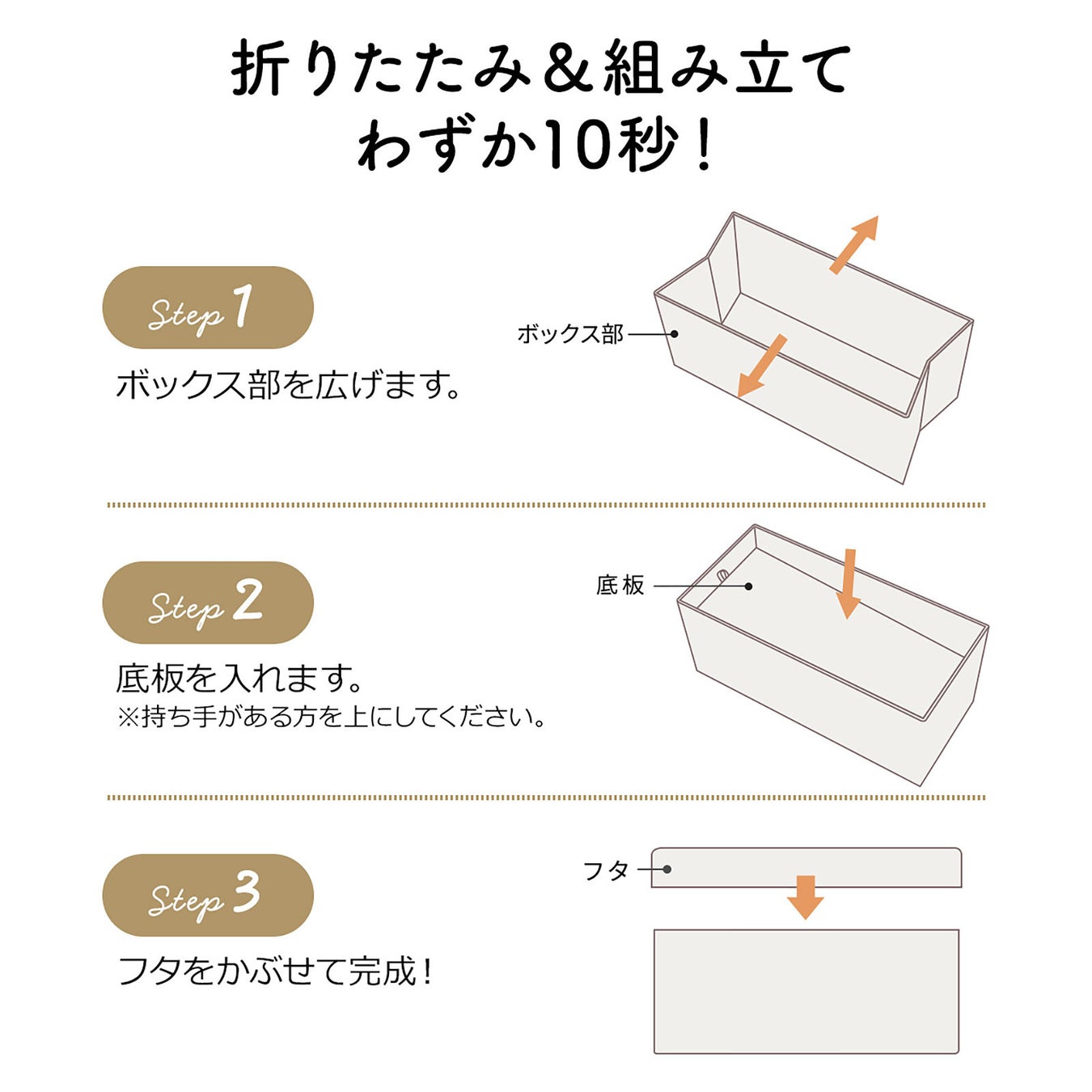 折りたたみ＆組み立て
わずか10秒！

Step 1
ボックス部を広げます。

ボックス部

Step 2
底板を入れます。
※持ち手がある方を上にしてください。

底板

Step 3
フタをかぶせて完成！

フタ