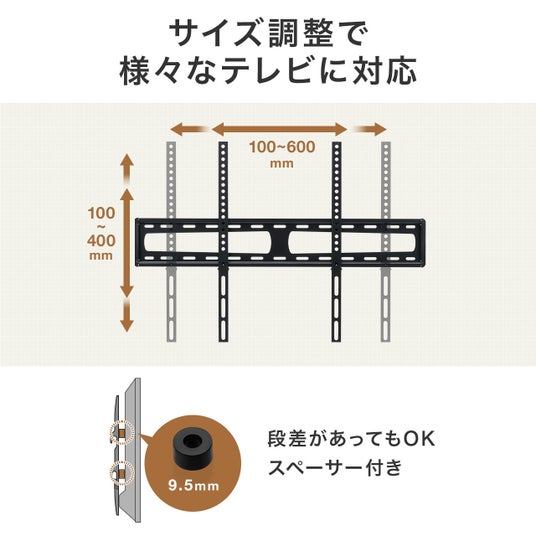 サイズ調整で
様々なテレビに対応

100~600
mm

100
~
400
mm

9.5mm

段差があってもOK
スペーサー付き