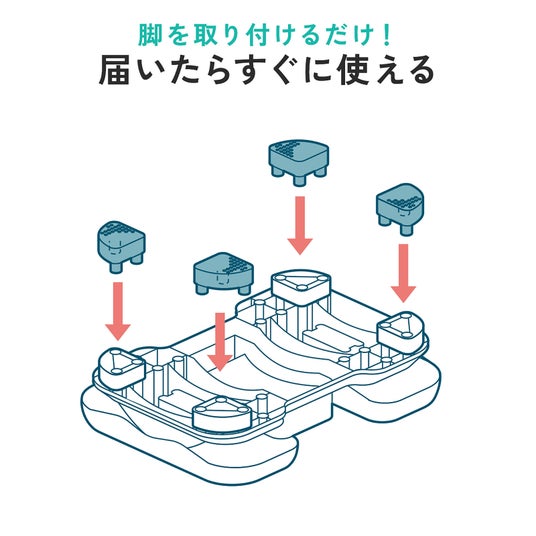 脚を取り付けるだけ！
届いたらすぐに使える