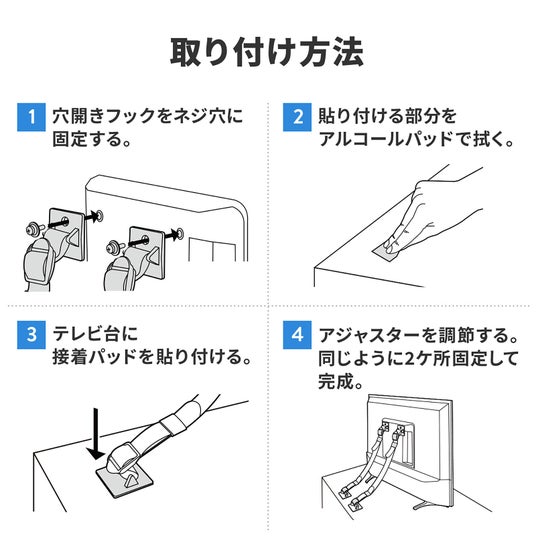 取り付け方法

1 穴開きフックをネジ穴に固定する。

2 貼り付ける部分をアルコールパッドで拭く。

3 テレビ台に接着パッドを貼り付ける。

4 アジャスターを調節する。同じように2ケ所固定して完成。