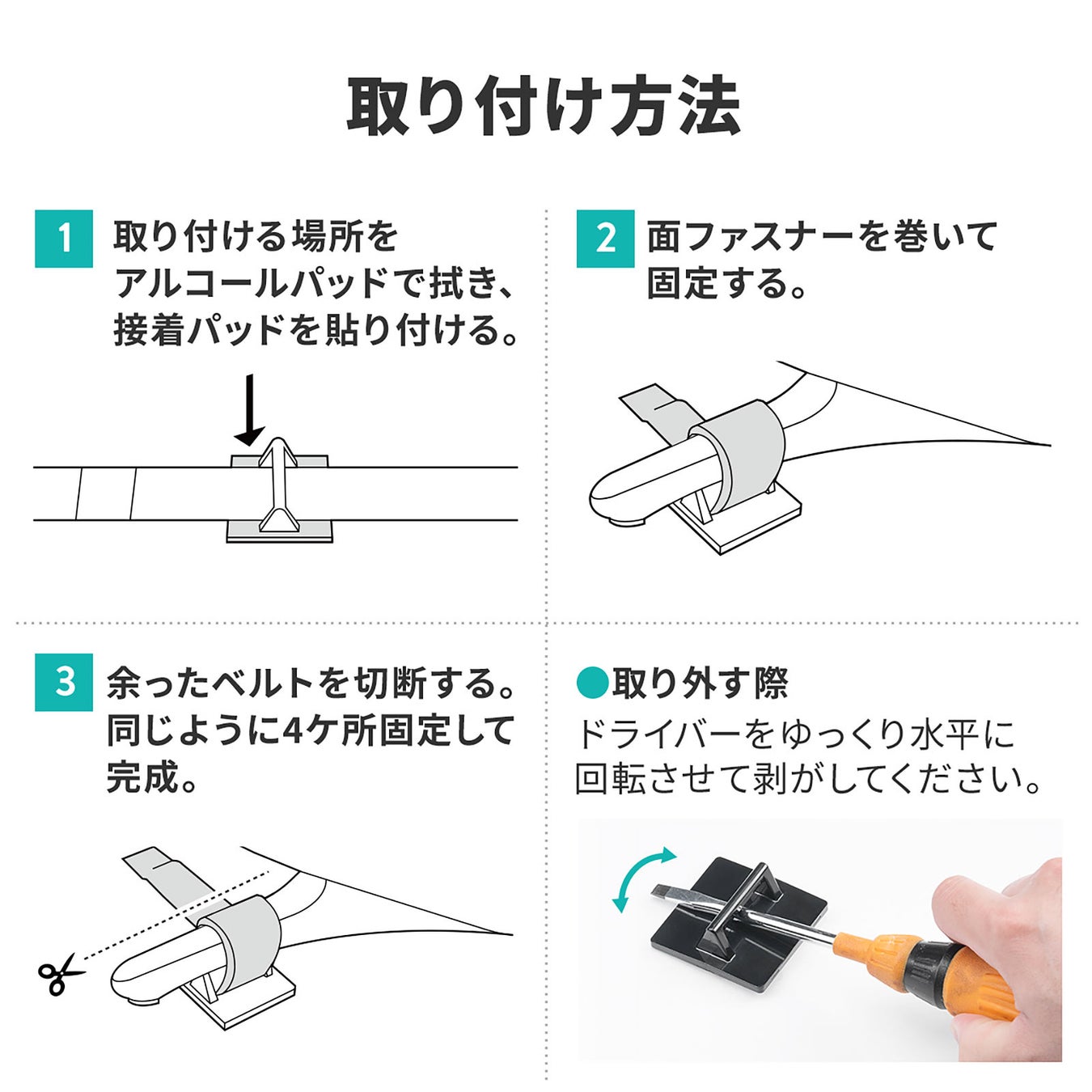 取り付け方法

1 取り付ける場所をアルコールパッドで拭き、接着パッドを貼り付ける。

2 面ファスナーを巻いて固定する。

3 余ったベルトを切断する。同じように4ケ所固定して完成。

●取り外す際
ドライバーをゆっくり水平に回転させて剥がしてください。