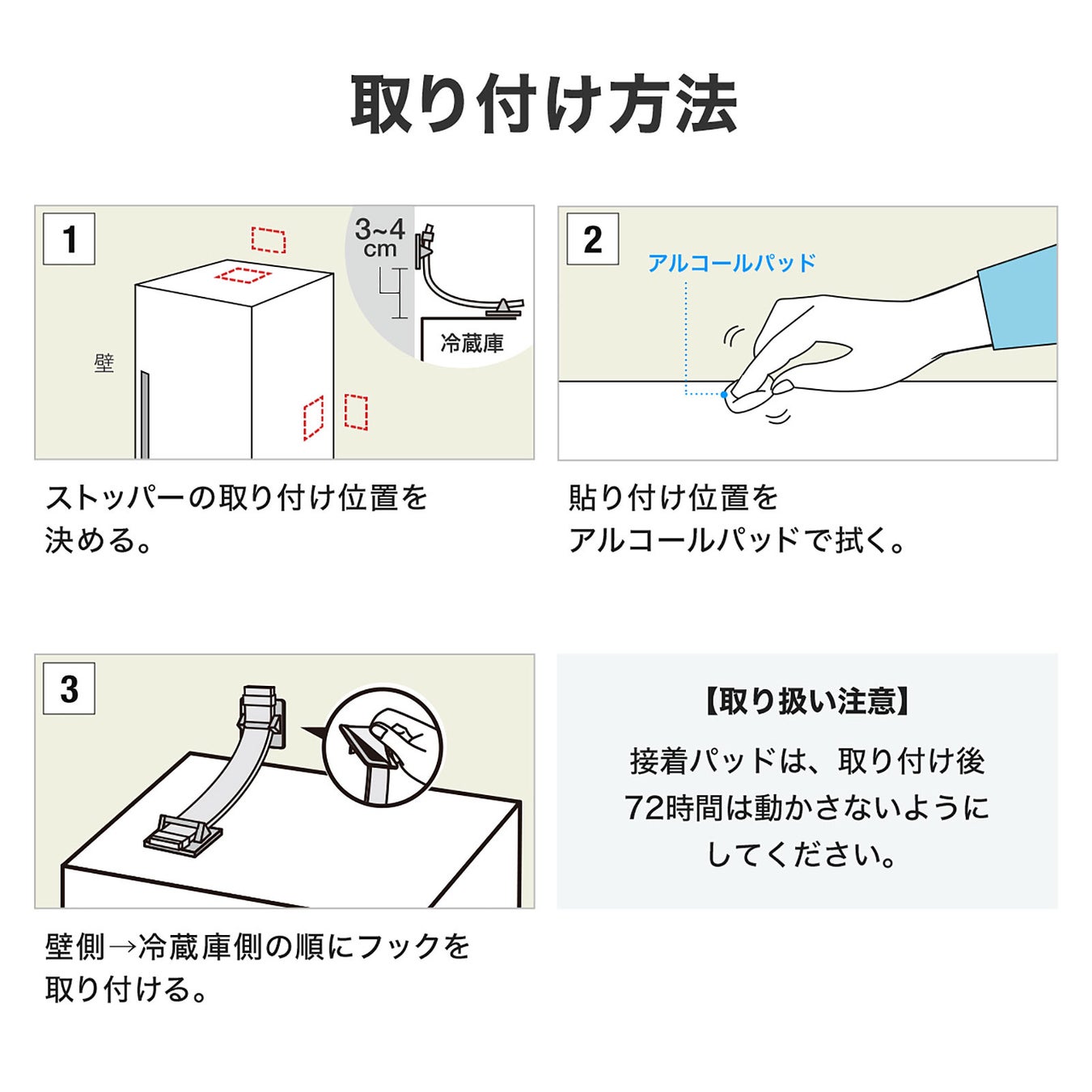 取り付け方法

1

3~4 cm

冷蔵庫

壁

ストッパーの取り付け位置を決める。

2

アルコールパッド

貼り付け位置をアルコールパッドで拭く。

3

壁側→冷蔵庫側の順にフックを取り付ける。

【取り扱い注意】

接着パッドは、取り付け後72時間は動かさないようにしてください。