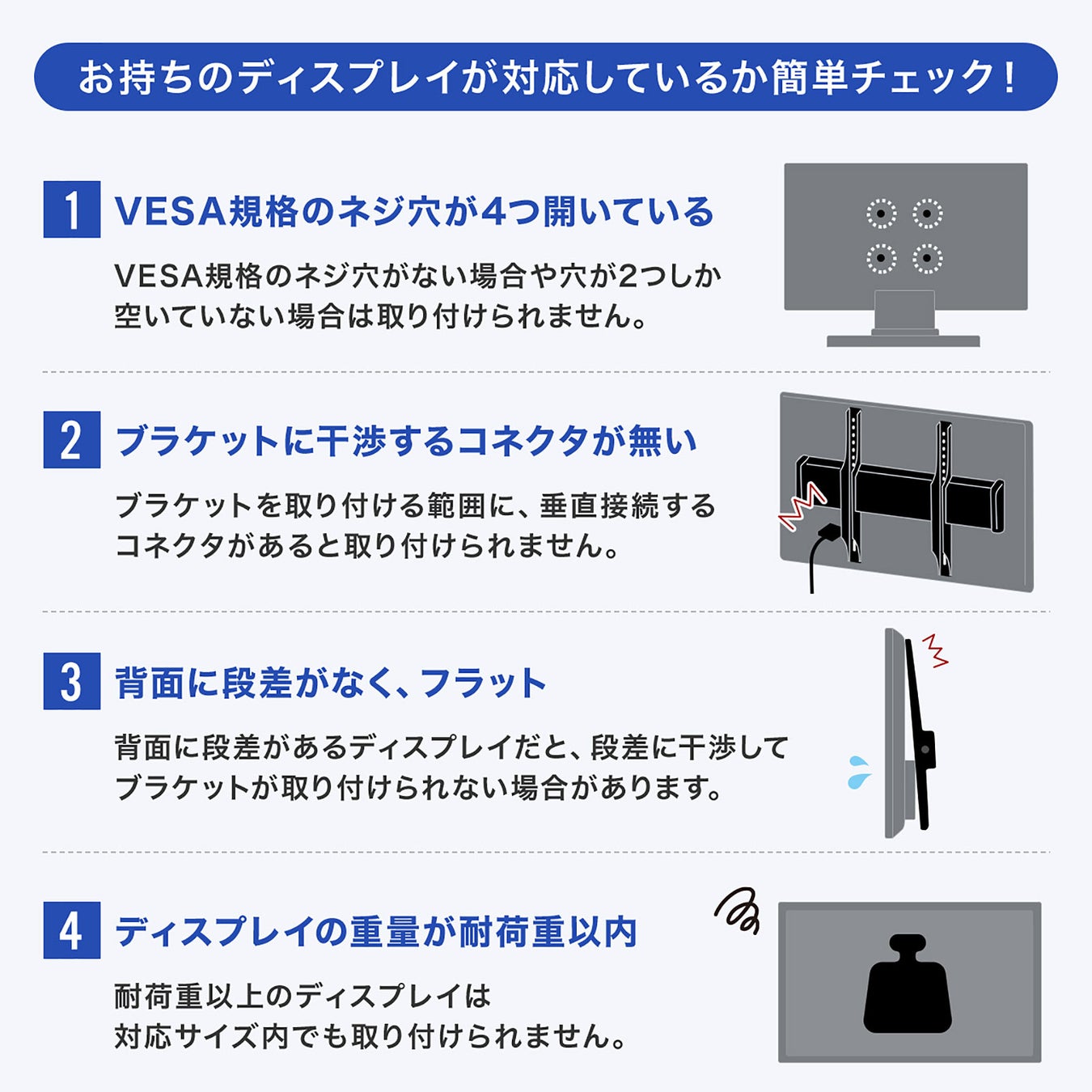 お持ちのディスプレイが対応しているか簡単チェック！

1 VESA規格のネジ穴が4つ開いている

VESA規格のネジ穴がない場合や穴が2つしか空いていない場合は取り付けられません。

2 ブラケットに干渉するコネクタが無い

ブラケットを取り付ける範囲に、垂直接続するコネクタがあると取り付けられません。

3 背面に段差がなく、フラット

背面に段差があるディスプレイだと、段差に干渉してブラケットが取り付けられない場合があります。

4 ディスプレイの重量が耐荷重以内

耐荷重以上のディスプレイは対応サイズ内でも取り付けられません。