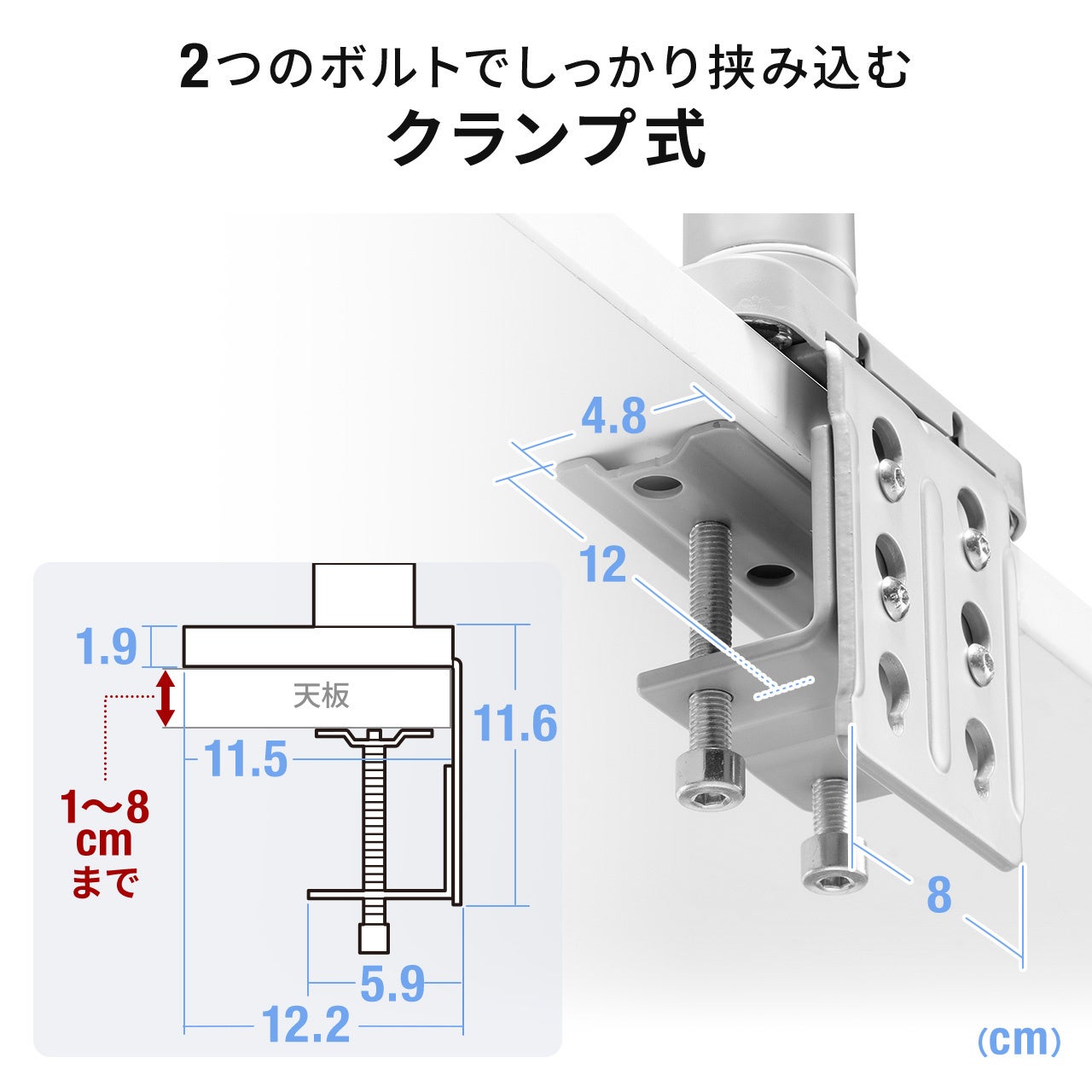 2つのボルトでしっかり挟み込む
クランプ式

4.8

12

8

1.9

天板

11.6

11.5

1〜8
cm
まで

5.9

12.2

(cm)