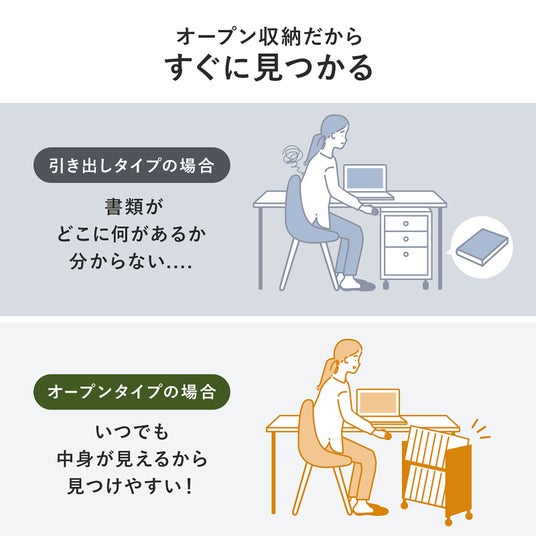 オープン収納だから
すぐに見つかる

引き出しタイプの場合

書類が
どこに何があるか
分からない....

オープンタイプの場合

いつでも
中身が見えるから
見つけやすい！