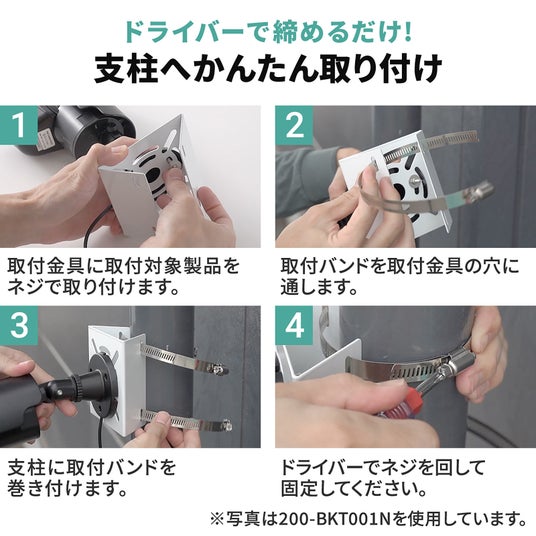 ドライバーで締めるだけ!
支柱へかんたん取り付け

1

取付金具に取付対象製品をネジで取り付けます。

2

取付バンドを取付金具の穴に通します。

3

支柱に取付バンドを巻き付けます。

4

ドライバーでネジを回して固定してください。

※写真は200-BKT001Nを使用しています。