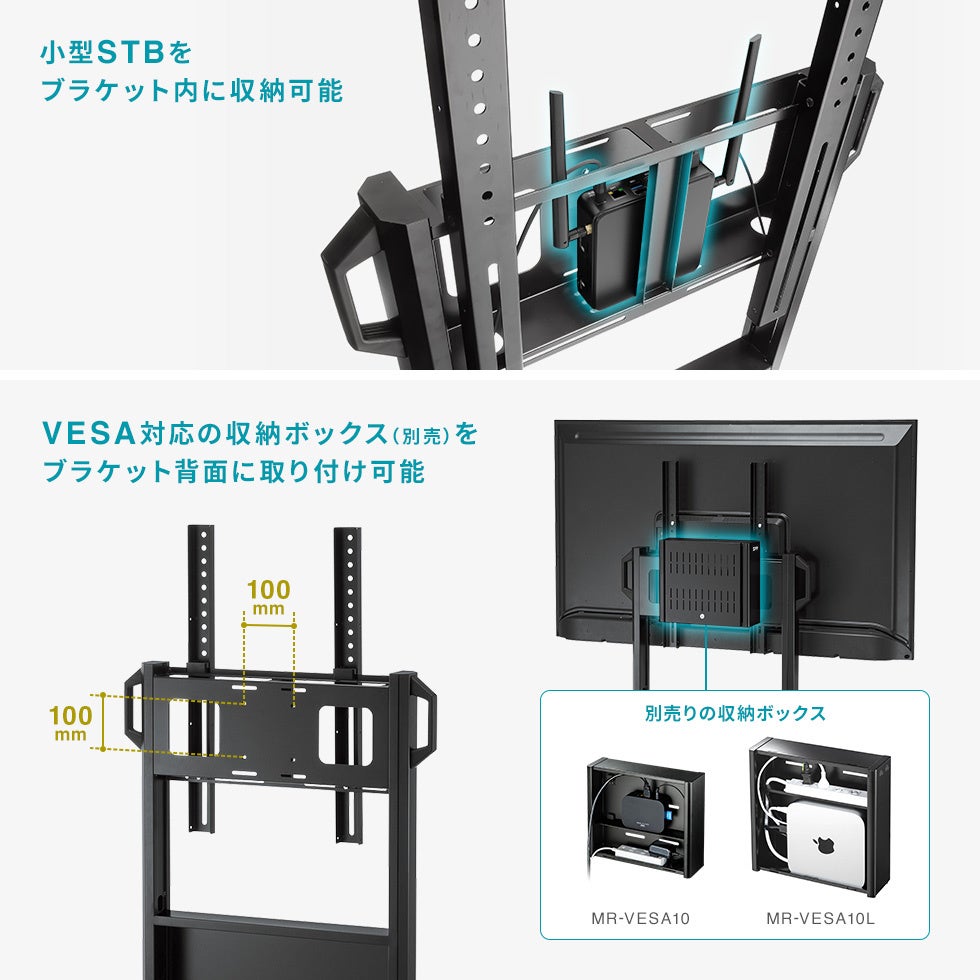 小型STBを
ブラケット内に収納可能

VESA対応の収納ボックス(別売)を
ブラケット背面に取り付け可能

100
mm

100
mm

別売りの収納ボックス

MR-VESA10

MR-VESA10L