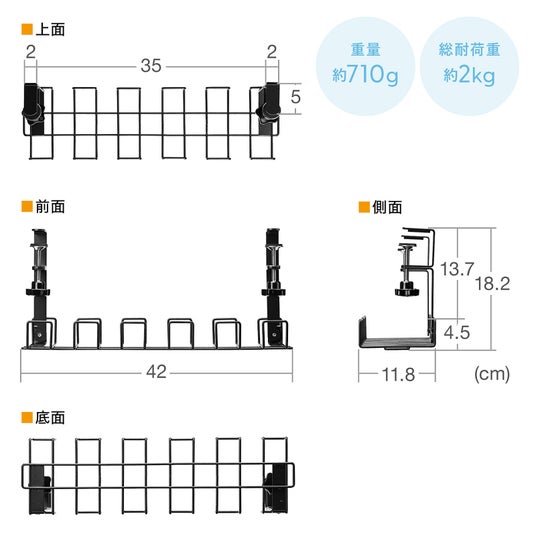 ■上面

2

35

2

5

重量
約710g

総耐荷重
約2kg

■前面

42

■側面

13.7

18.2

4.5

11.8

(cm)

■底面