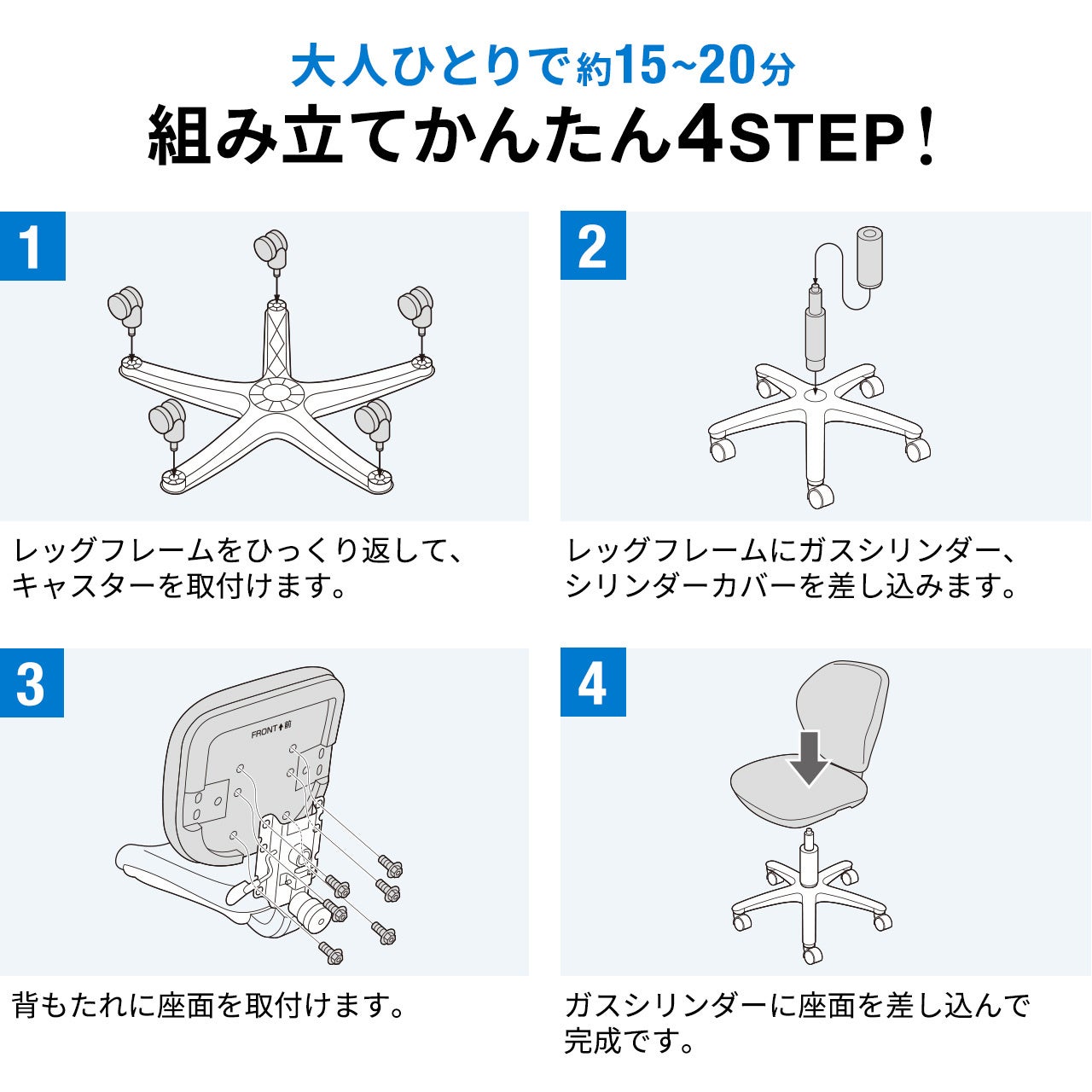 大人ひとりで約15~20分
組み立てかんたん4STEP！

1

レッグフレームをひっくり返して、キャスターを取付けます。

2

レッグフレームにガスシリンダー、シリンダーカバーを差し込みます。

3

FRONT↑前

背もたれに座面を取付けます。

4

ガスシリンダーに座面を差し込んで完成です。