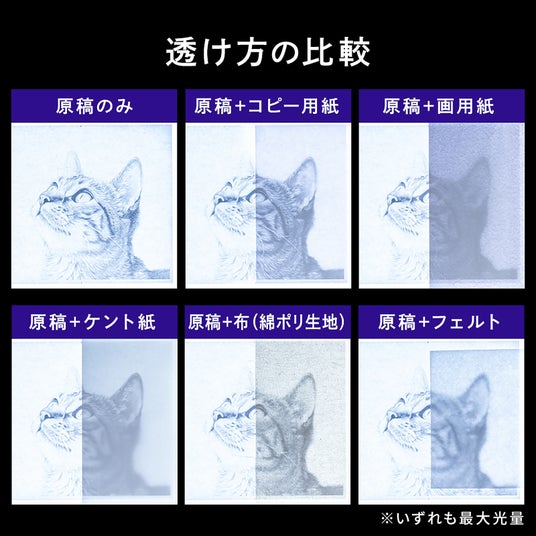 透け方の比較

原稿のみ

原稿+コピー用紙

原稿+画用紙

原稿+ケント紙

原稿+布(綿ポリ生地)

原稿+フェルト

※いずれも最大光量