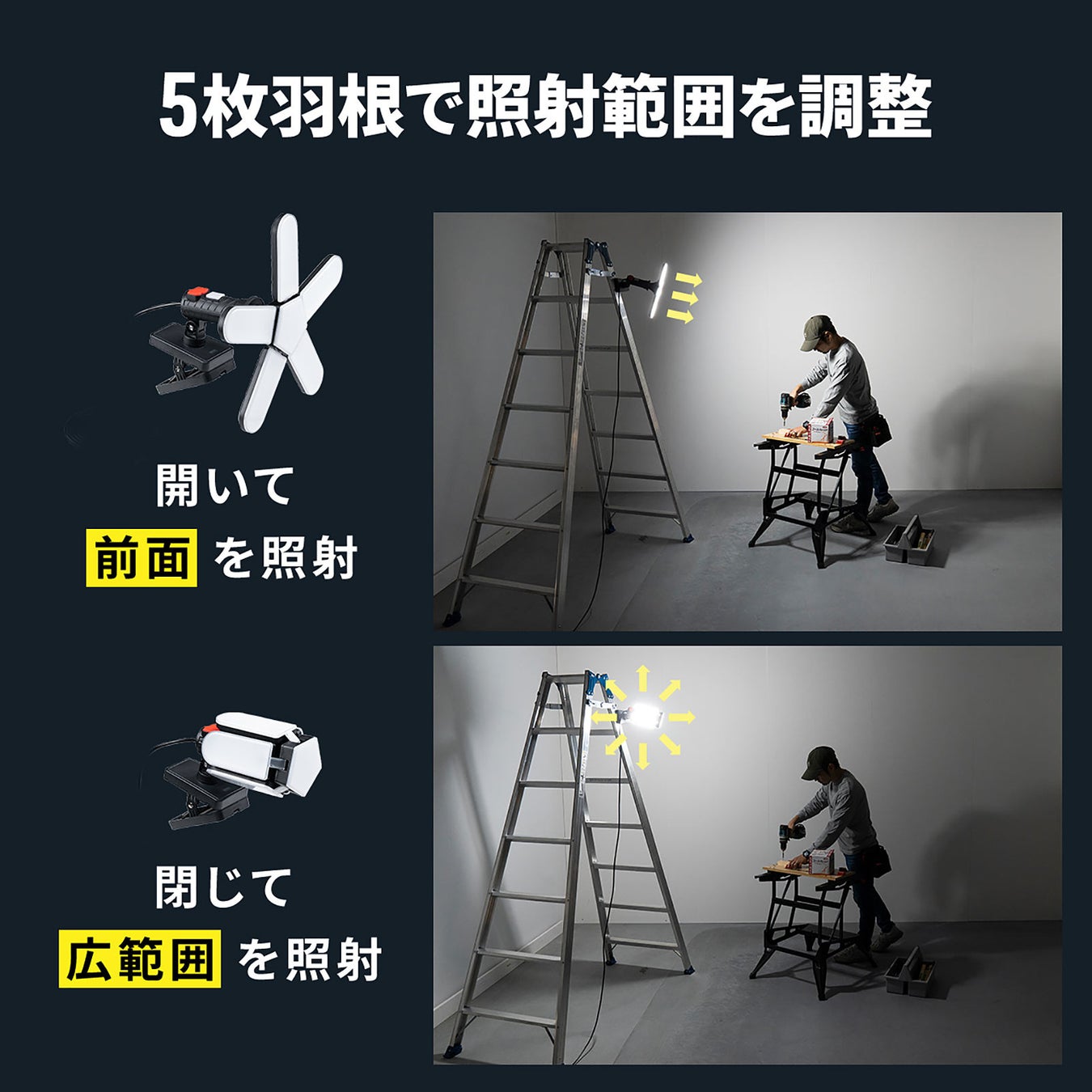 5枚羽根で照射範囲を調整

開いて

前面 を照射

閉じて

広範囲 を照射