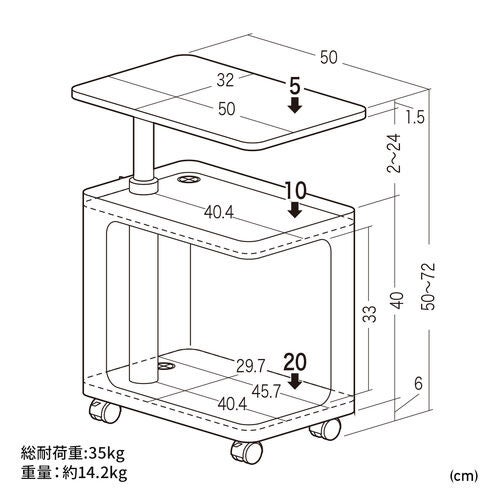 50
32
5
50
1.5
2~24
10
40.4
33
40
50~72
29.7
20
45.7
40.4
6

総耐荷重:35kg
重量:約14.2kg

(cm)