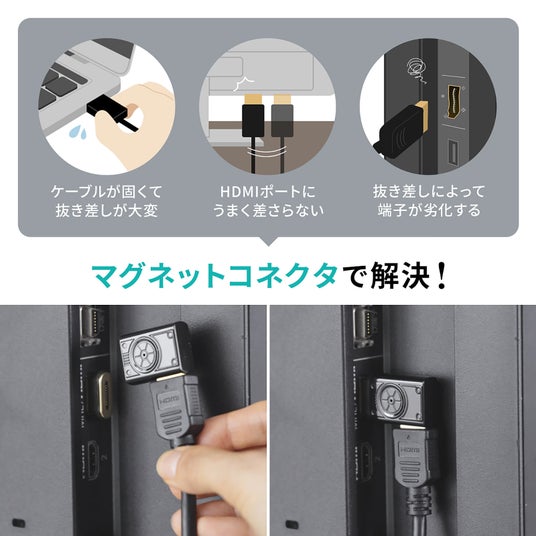 ケーブルが固くて
抜き差しが大変

HDMIポートに
うまく差さらない

抜き差しによって
端子が劣化する

マグネットコネクタで解決！

HDMI

HDMI